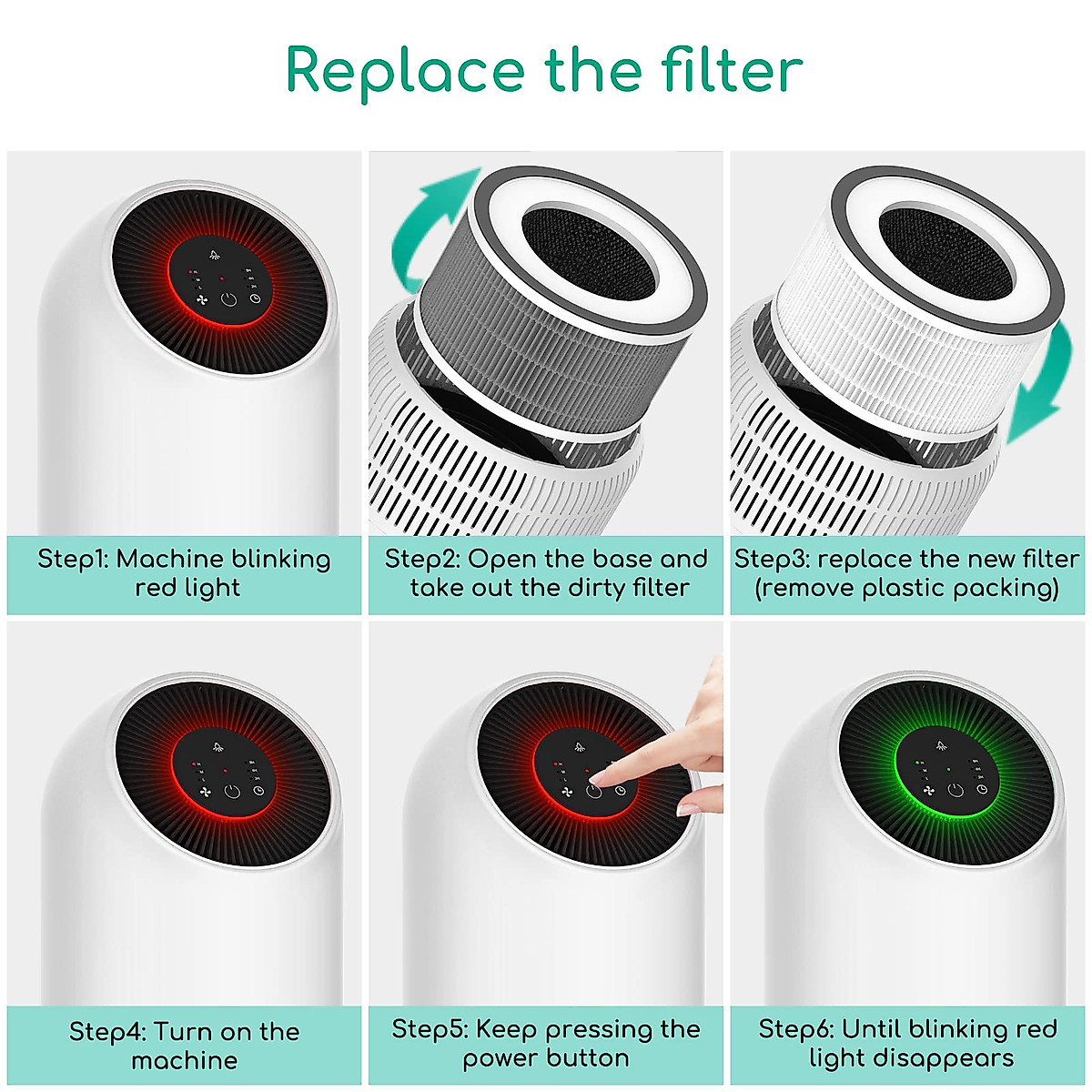 Replace the filter

Step1: Machine blinking red light

Step2: Open the base and take out the dirty filter

Step3: replace the new filter (remove plastic packing)

Step4: Turn on the machine

Step5: Keep pressing the power button

Step6: Until blinking red light disappears