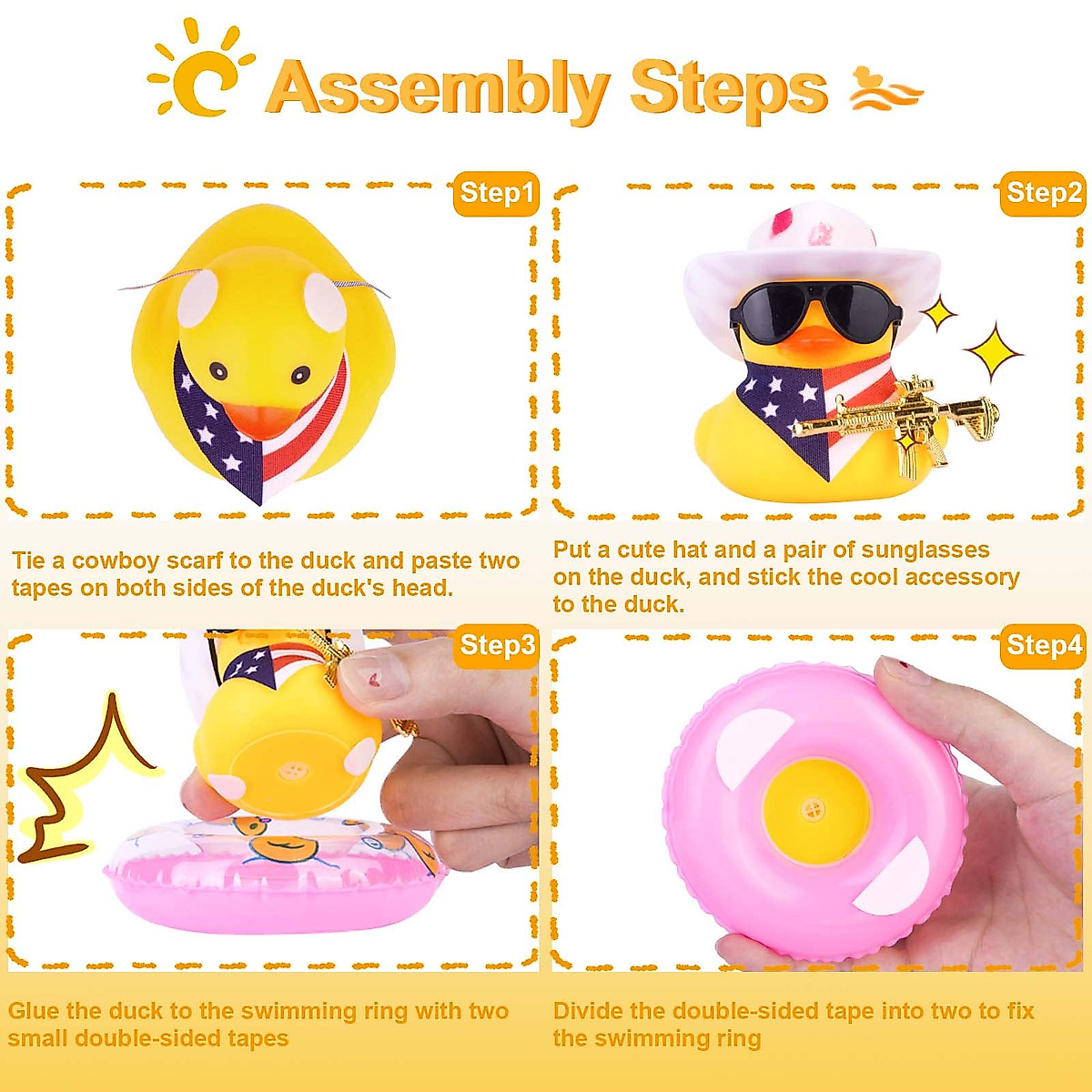 Assembly Steps

Step1

Tie a cowboy scarf to the duck and paste two tapes on both sides of the duck's head.

Step2

Put a cute hat and a pair of sunglasses on the duck, and stick the cool accessory to the duck.

Step3

Glue the duck to the swimming ring with two small double-sided tapes

Step4

Divide the double-sided tape into two to fix the swimming ring