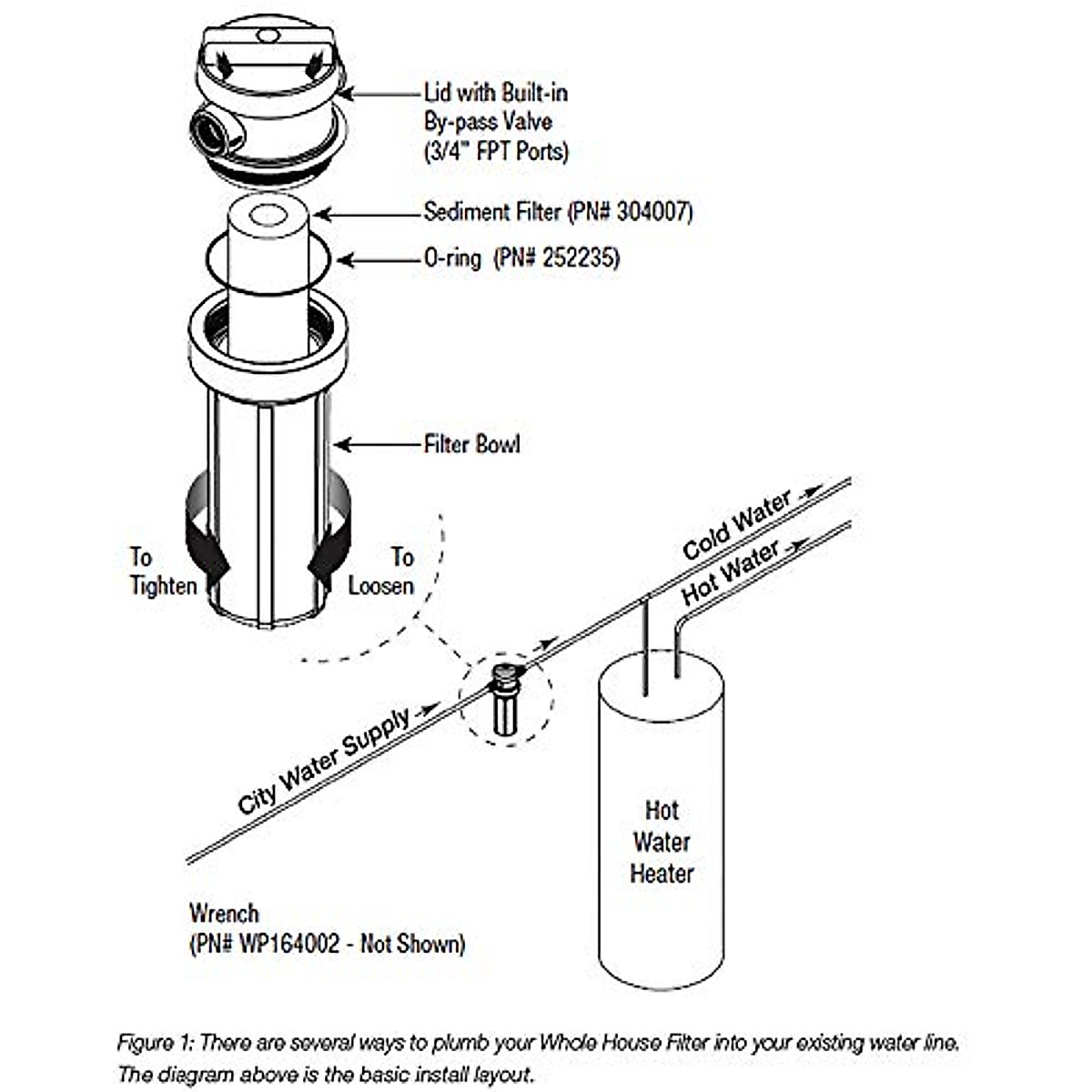 Lid with Built-in By-pass Valve (3/4" FPT Ports)

Sediment Filter (PN# 304007)

O-ring (PN# 252235)

Filter Bowl

To Tighten

To Loosen

Cold Water

Hot Water

City Water Supply

Hot Water Heater

Wrench (PN# WP164002 - Not Shown)

Figure 1: There are several ways to plumb your Whole House Filter into your existing water line. The diagram above is the basic install layout.