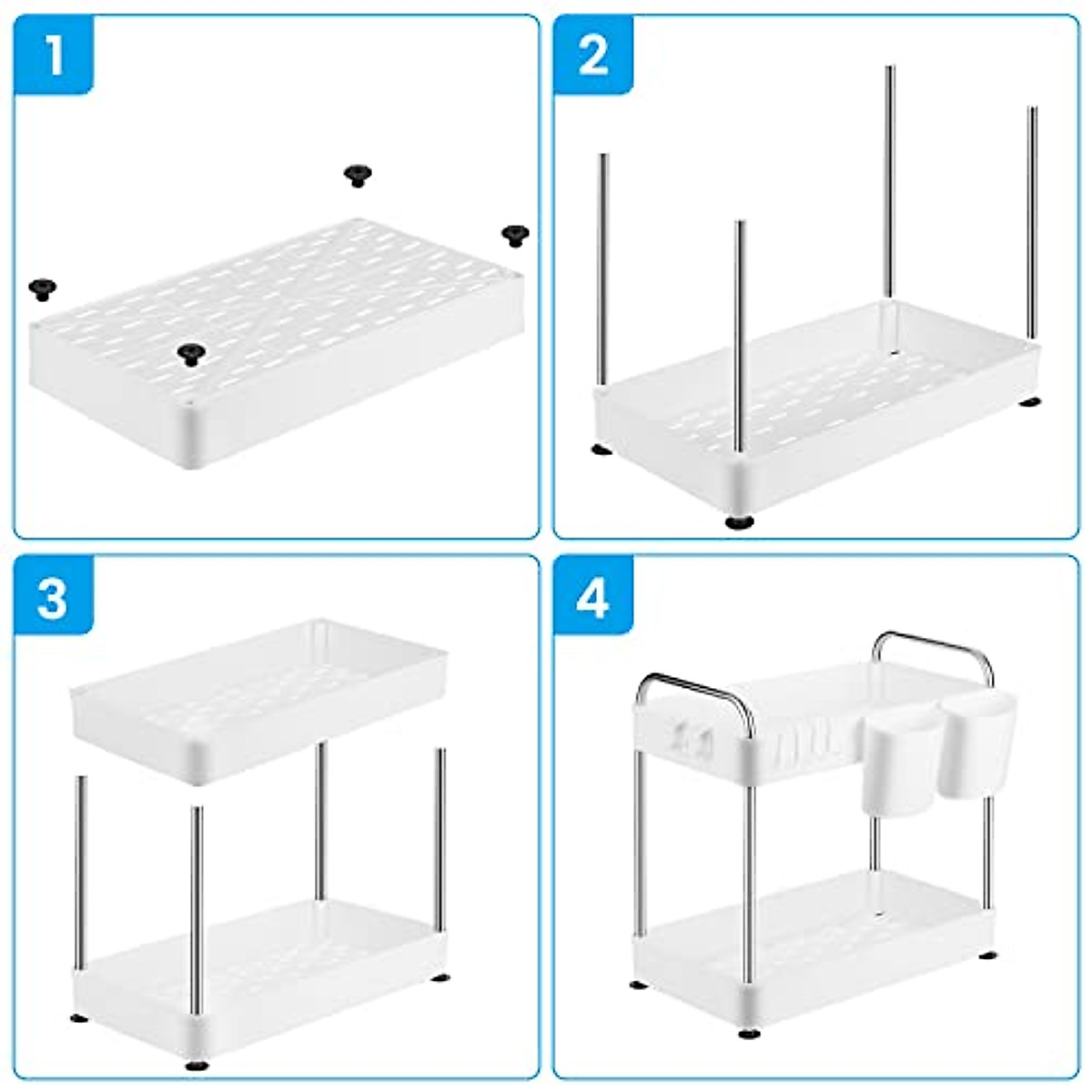 1

2

3

4