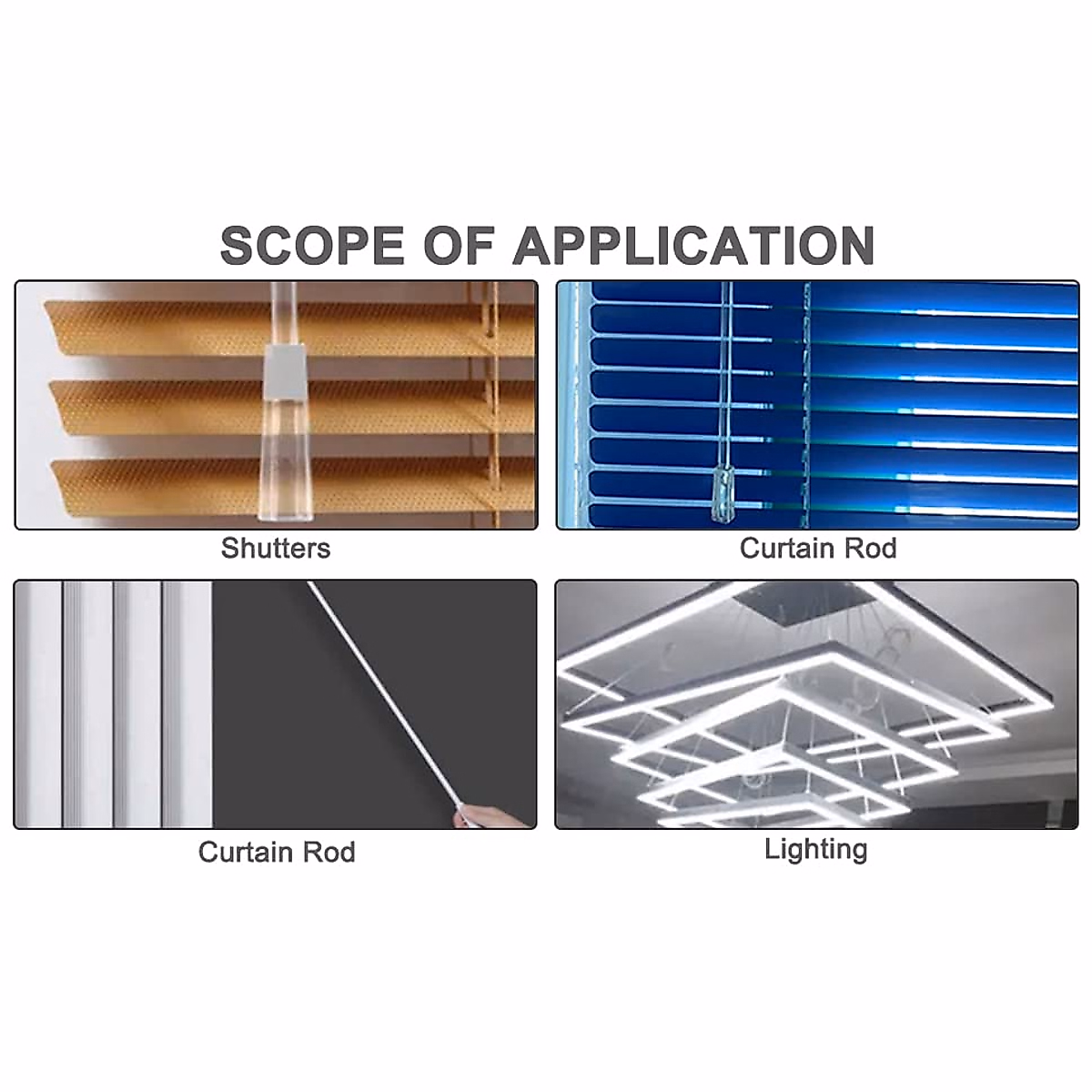 SCOPE OF APPLICATION

Shutters

Curtain Rod

Curtain Rod

Lighting