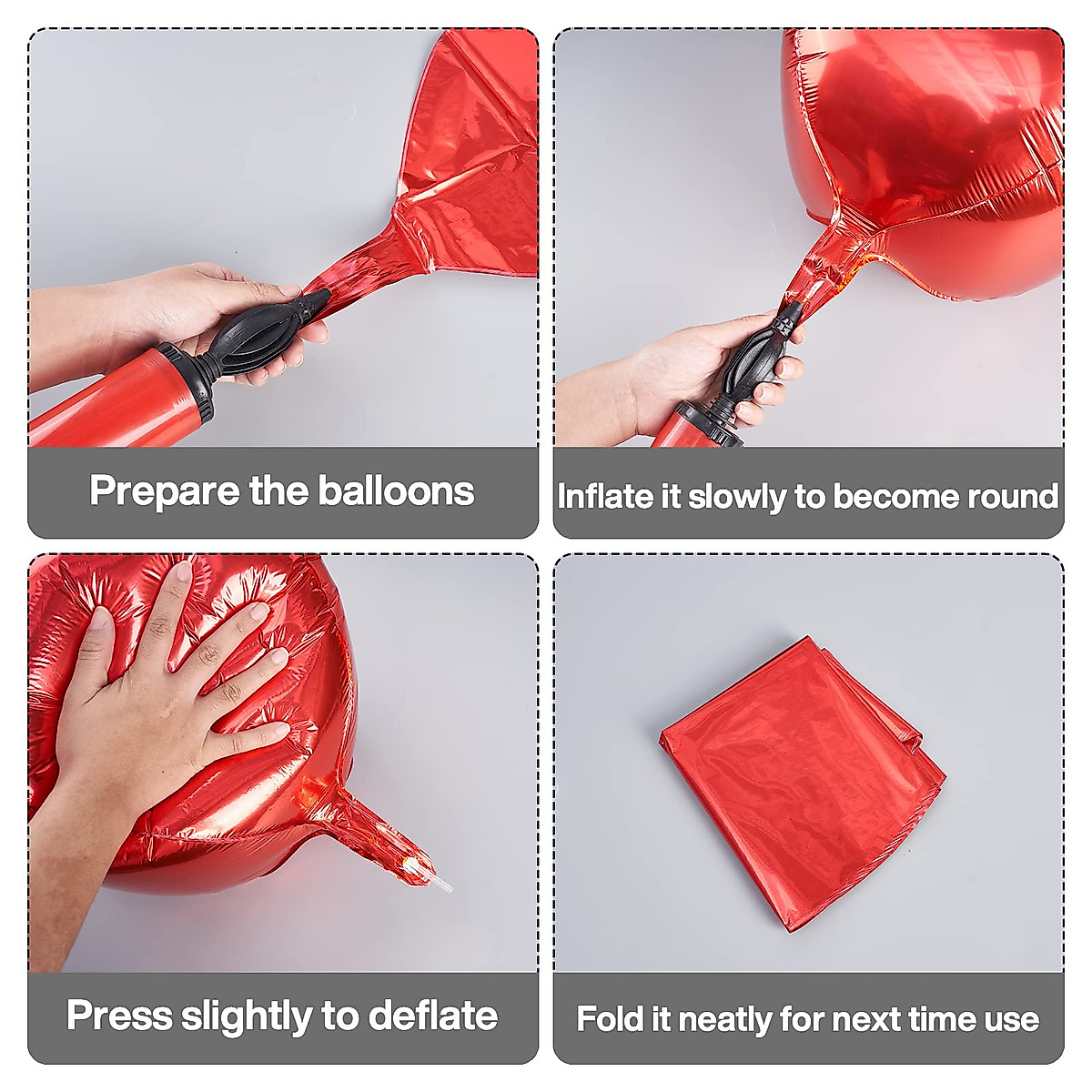 Prepare the balloons

Inflate it slowly to become round

Press slightly to deflate

Fold it neatly for next time use