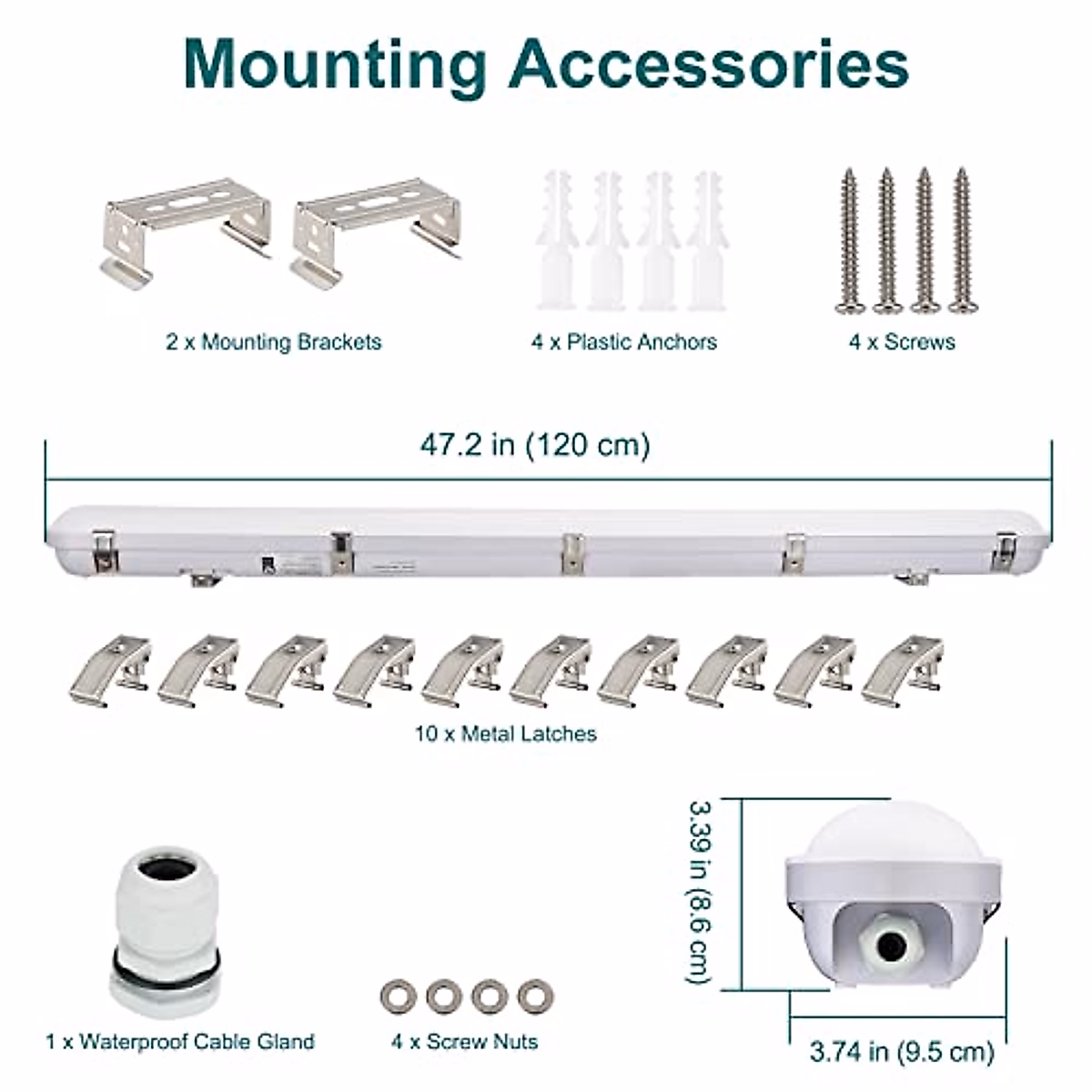 Mounting Accessories

2 x Mounting Brackets

4 x Plastic Anchors

4 x Screws

47.2 in (120 cm)

10 x Metal Latches

3.39 in (8.6 cm)

1 x Waterproof Cable Gland

4 x Screw Nuts

3.74 in (9.5 cm)