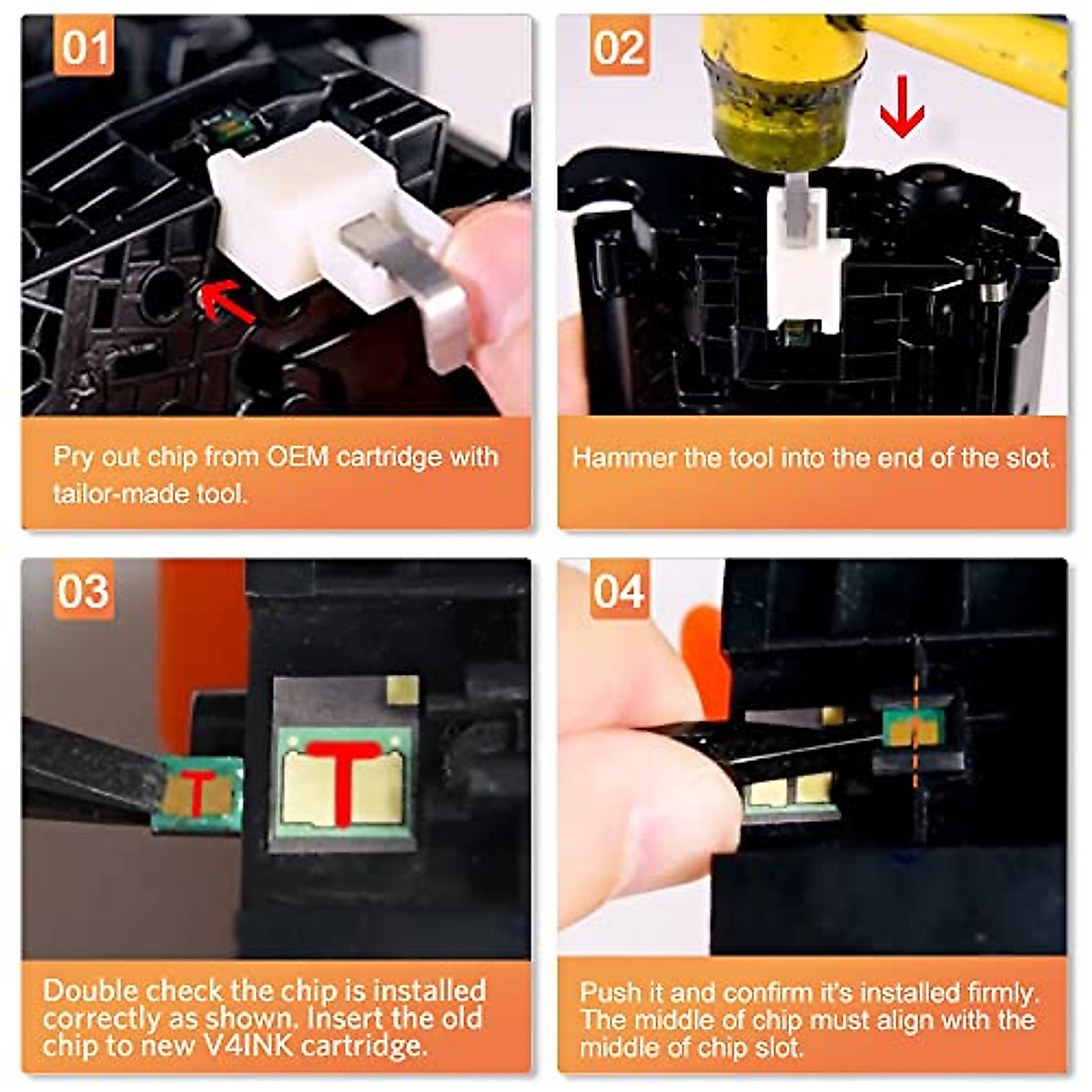 01

Pry out chip from OEM cartridge with tailor-made tool.

02

Hammer the tool into the end of the slot.

03

T

T

Double check the chip is installed correctly as shown. Insert the old chip to new V4INK cartridge.

04

Push it and confirm it's installed firmly. The middle of chip must align with the middle of chip slot.