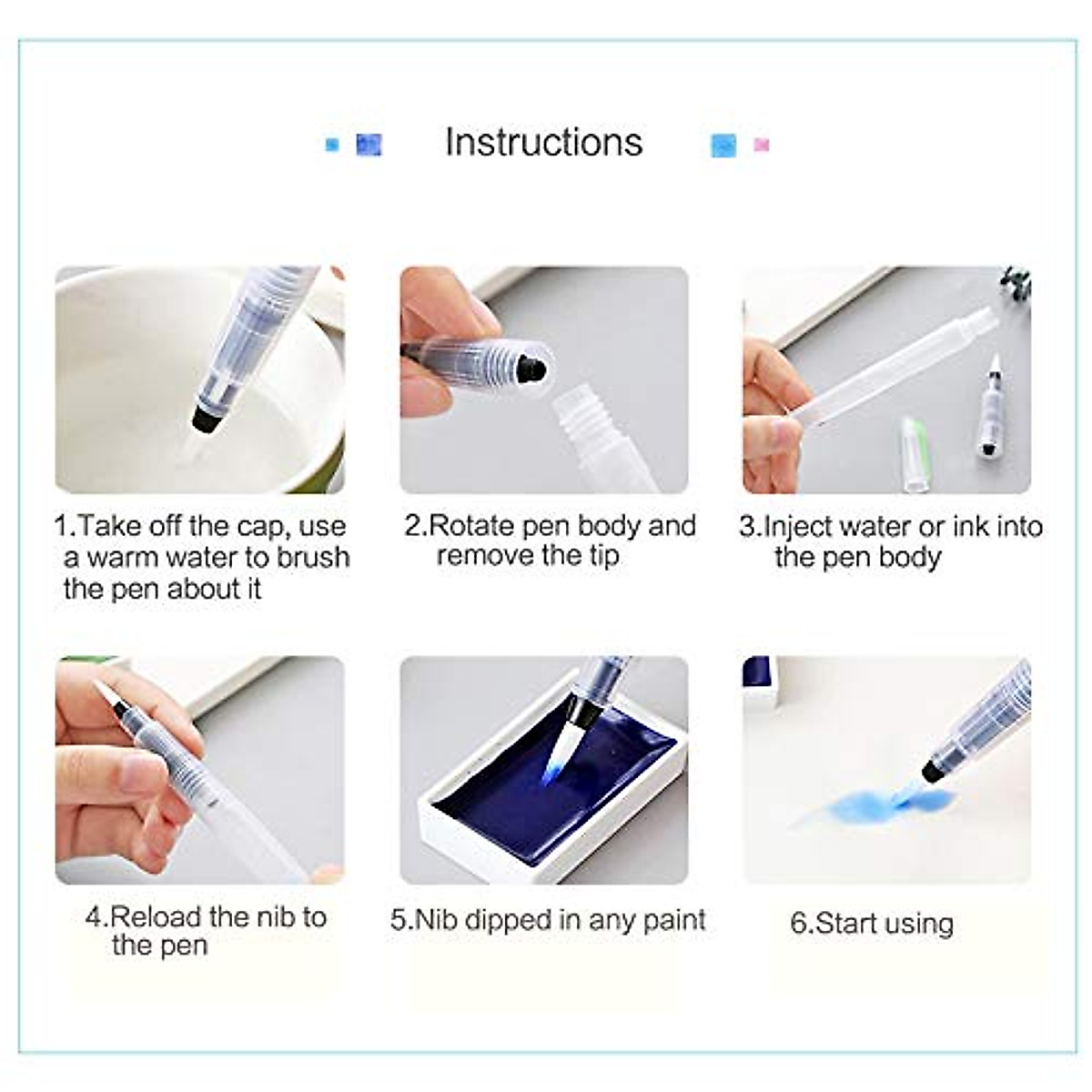 Instructions

1.Take off the cap, use a warm water to brush the pen about it

2.Rotate pen body and remove the tip

3.Inject water or ink into the pen body

4.Reload the nib to the pen

5.Nib dipped in any paint

6.Start using