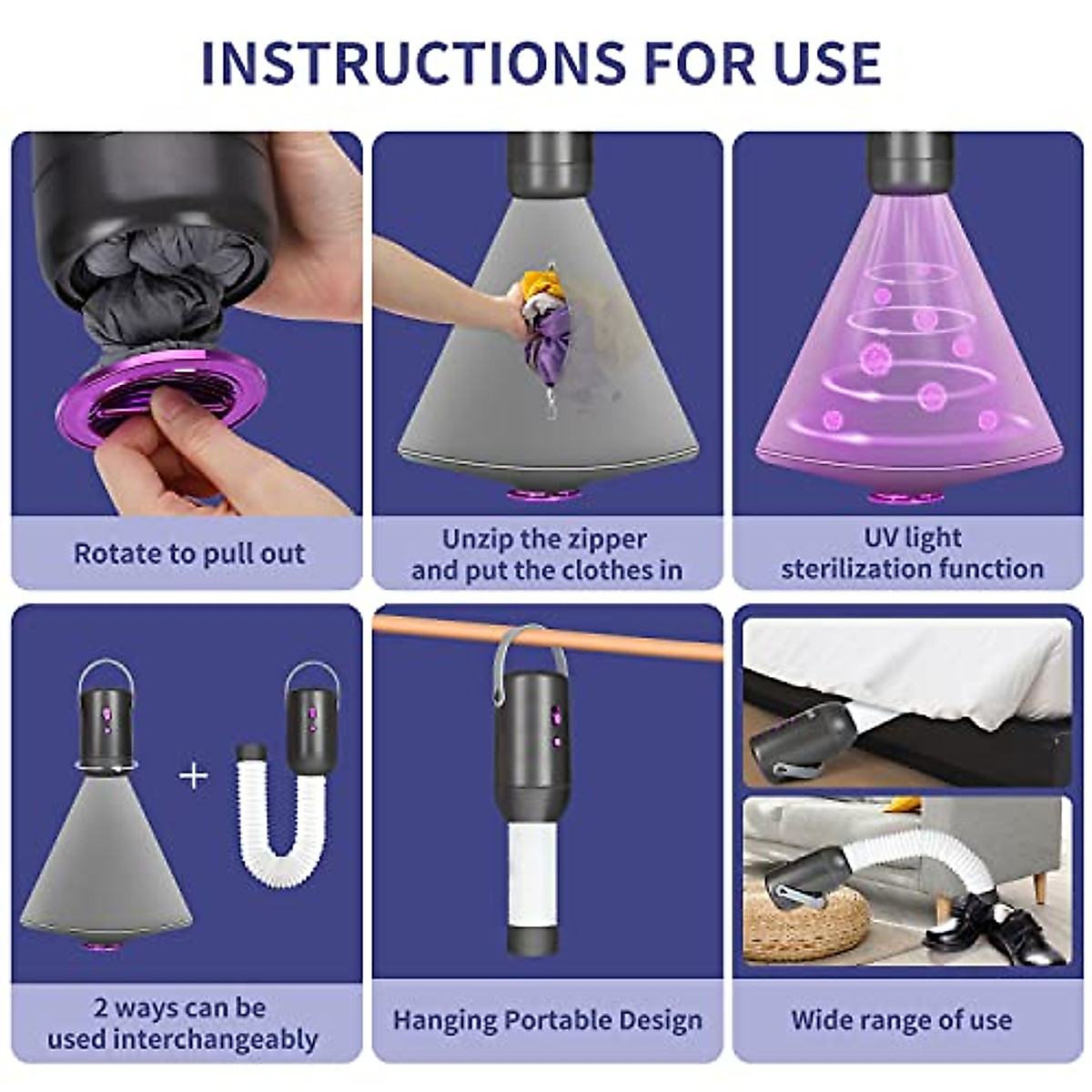 INSTRUCTIONS FOR USE

Rotate to pull out

Unzip the zipper and put the clothes in

UV light sterilization function

+

2 ways can be used interchangeably

Hanging Portable Design

Wide range of use