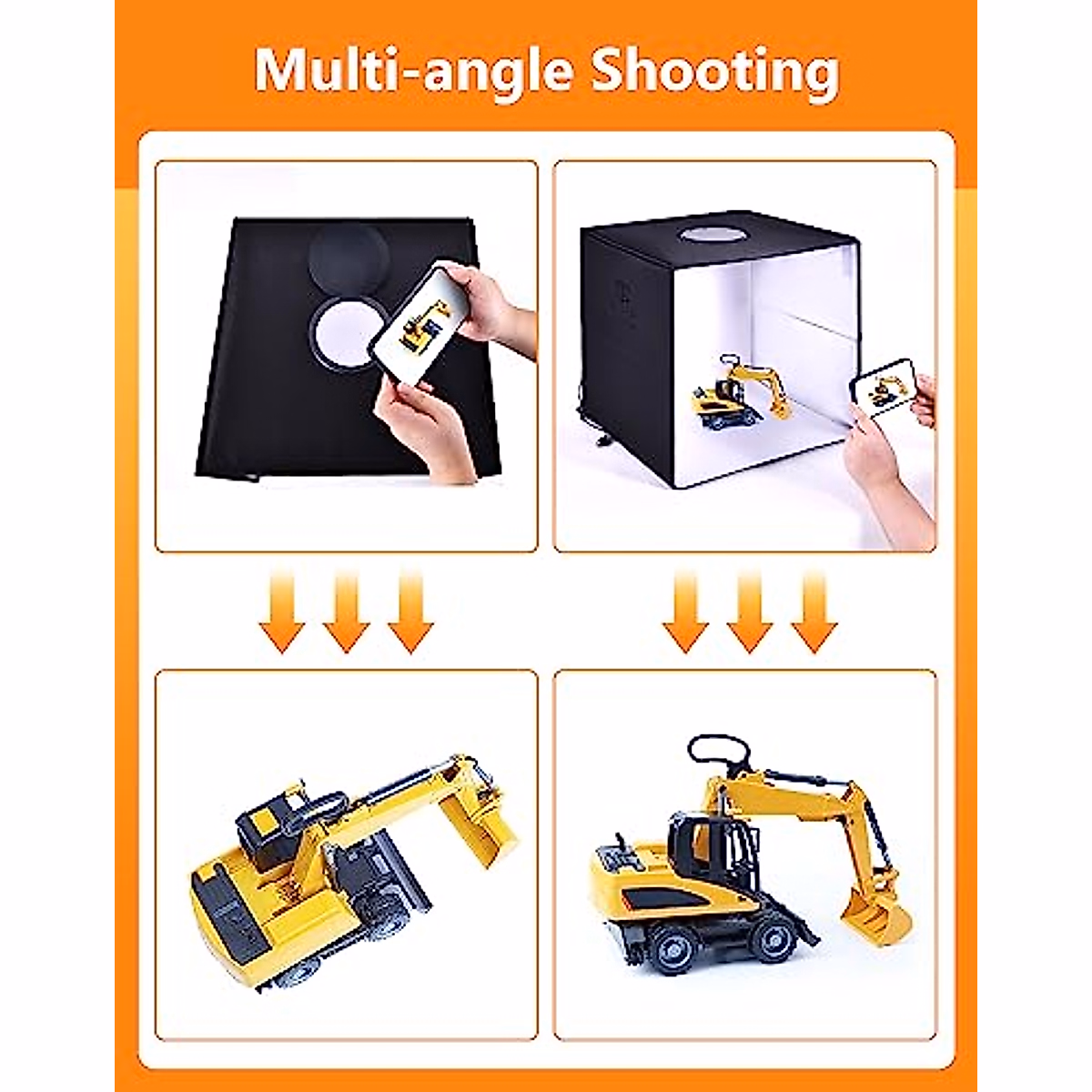 Multi-angle Shooting