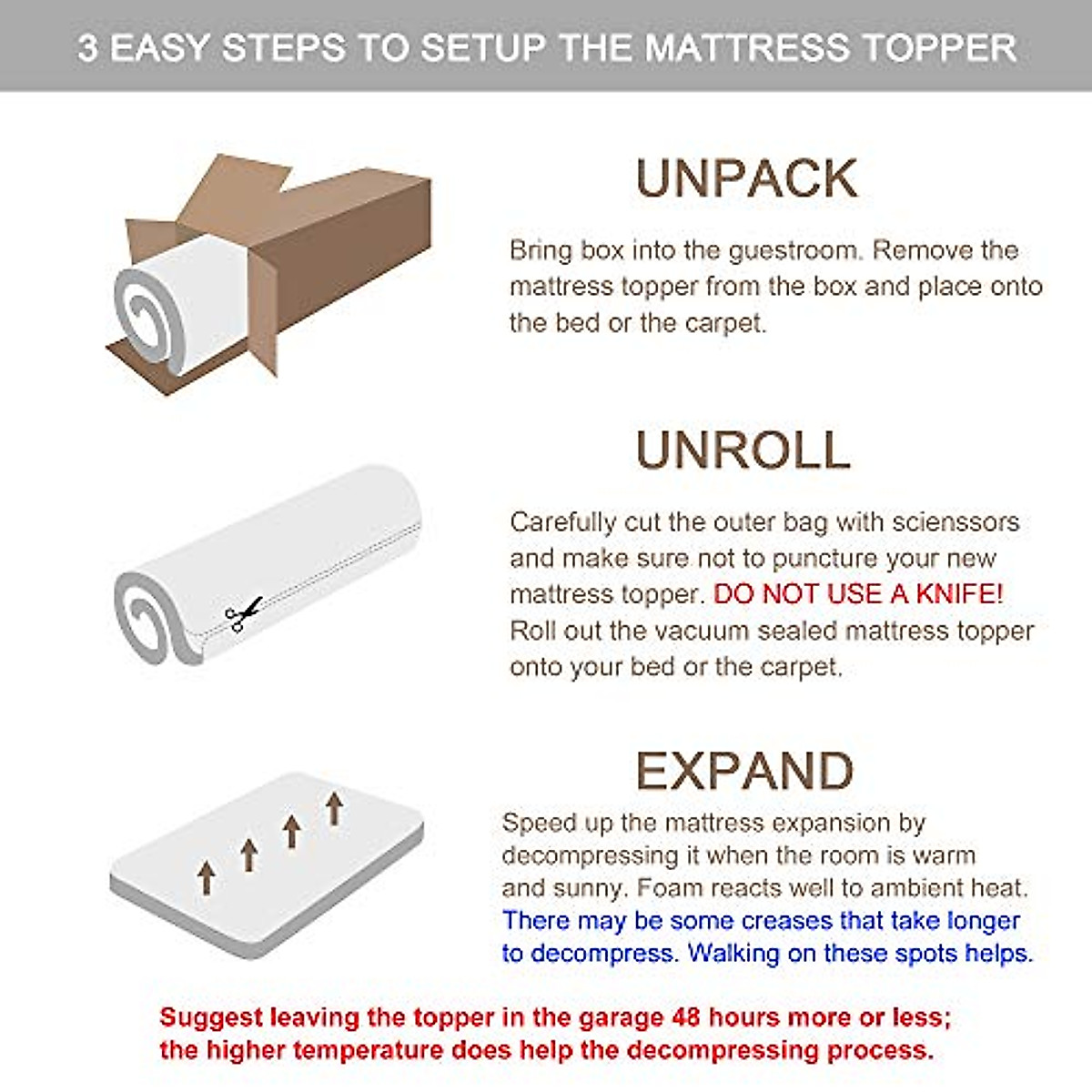 3 EASY STEPS TO SETUP THE MATTRESS TOPPER

UNPACK

Bring box into the guestroom. Remove the mattress topper from the box and place onto the bed or the carpet.

UNROLL

Carefully cut the outer bag with scienssors and make sure not to puncture your new mattress topper. DO NOT USE A KNIFE! Roll out the vacuum sealed mattress topper onto your bed or the carpet.

EXPAND

Speed up the mattress expansion by decompressing it when the room is warm and sunny. Foam reacts well to ambient heat. There may be some creases that take longer to decompress. Walking on these spots helps.

Suggest leaving the topper in the garage 48 hours more or less; the higher temperature does help the decompressing process.