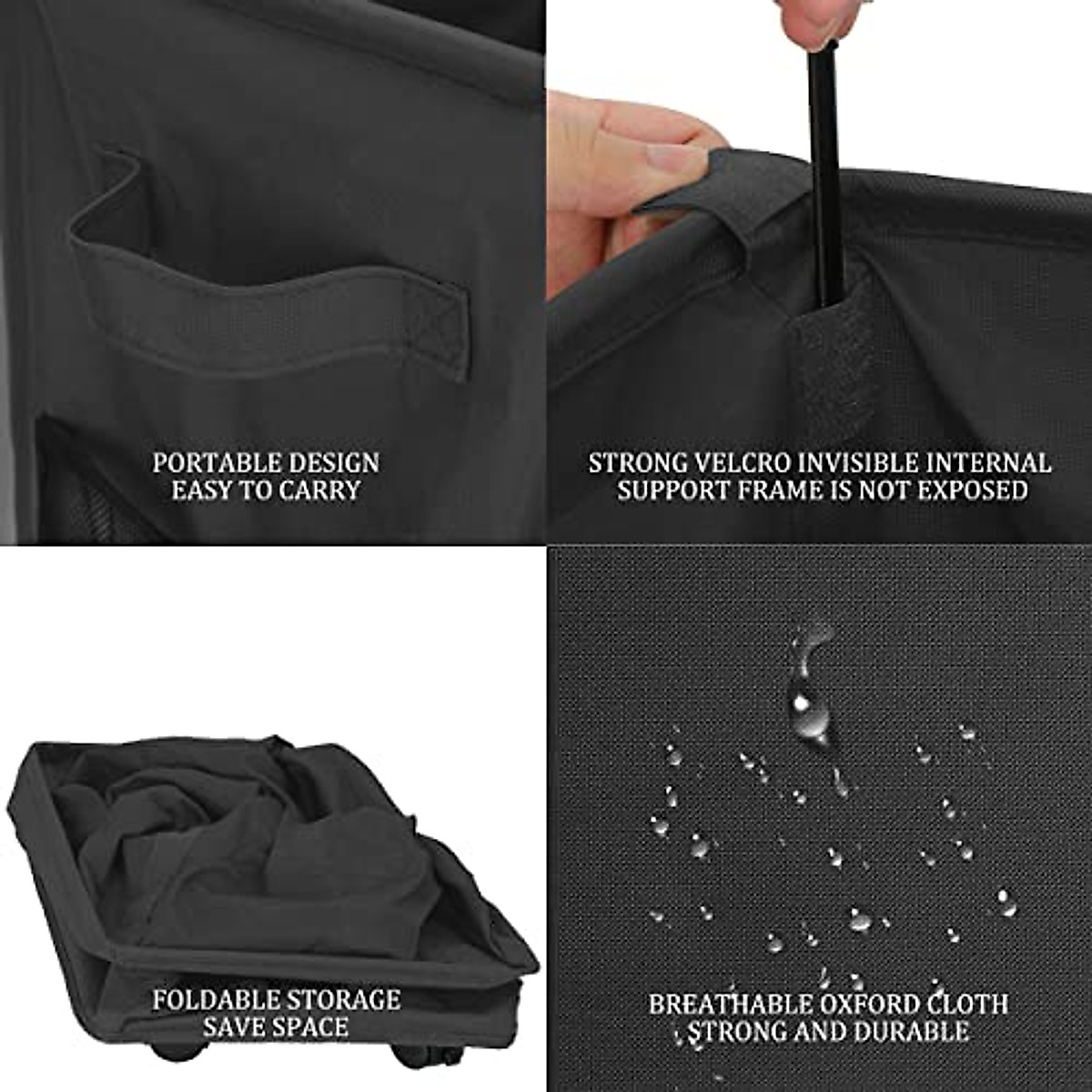 PORTABLE DESIGN
EASY TO CARRY

STRONG VELCRO INVISIBLE INTERNAL
SUPPORT FRAME IS NOT EXPOSED

FOLDABLE STORAGE
SAVE SPACE

BREATHABLE OXFORD CLOTH
STRONG AND DURABLE