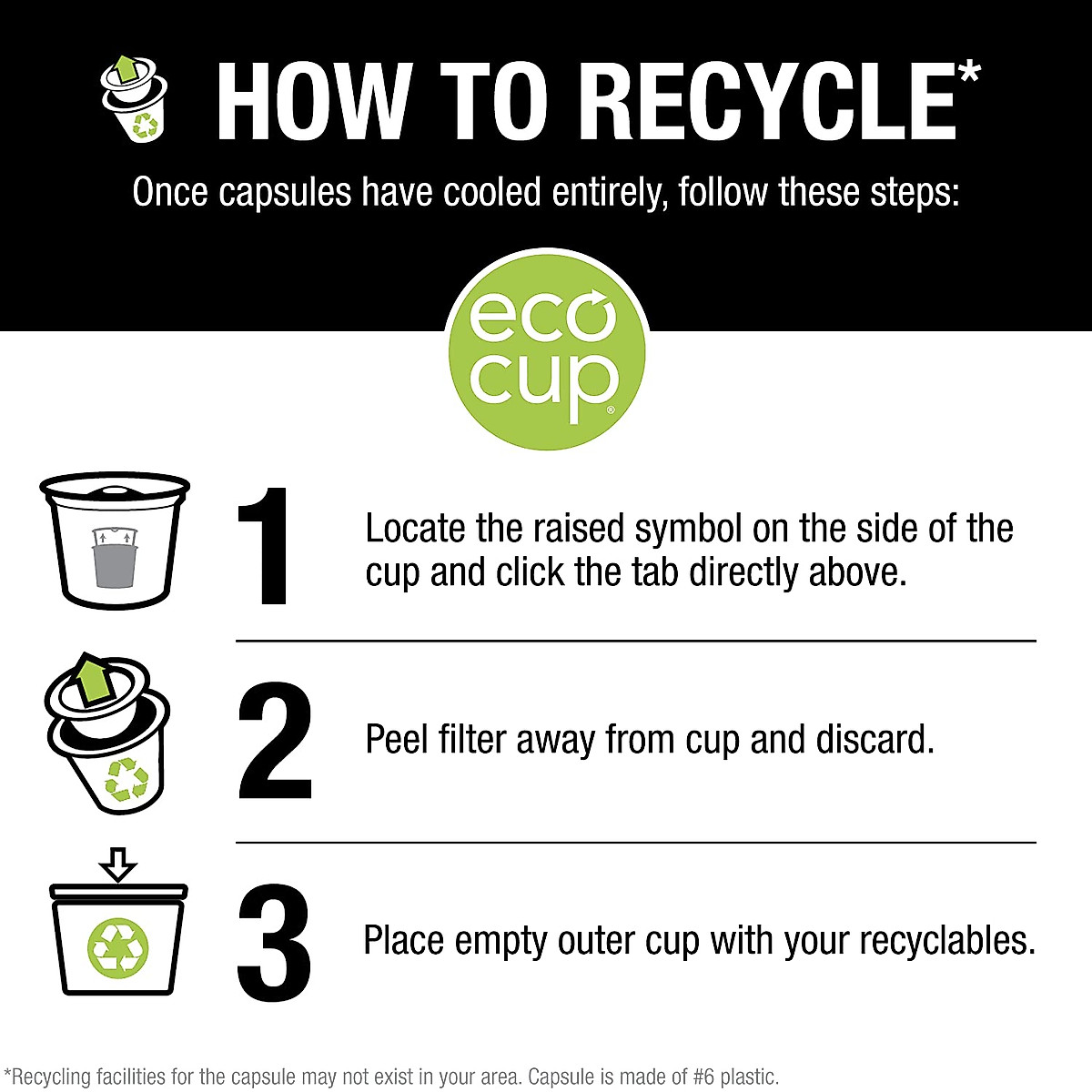 HOW TO RECYCLE*

Once capsules have cooled entirely, follow these steps:

eco cup®

1 Locate the raised symbol on the side of the cup and click the tab directly above.

2 Peel filter away from cup and discard.

3 Place empty outer cup with your recyclables.

*Recycling facilities for the capsule may not exist in your area. Capsule is made of #6 plastic.