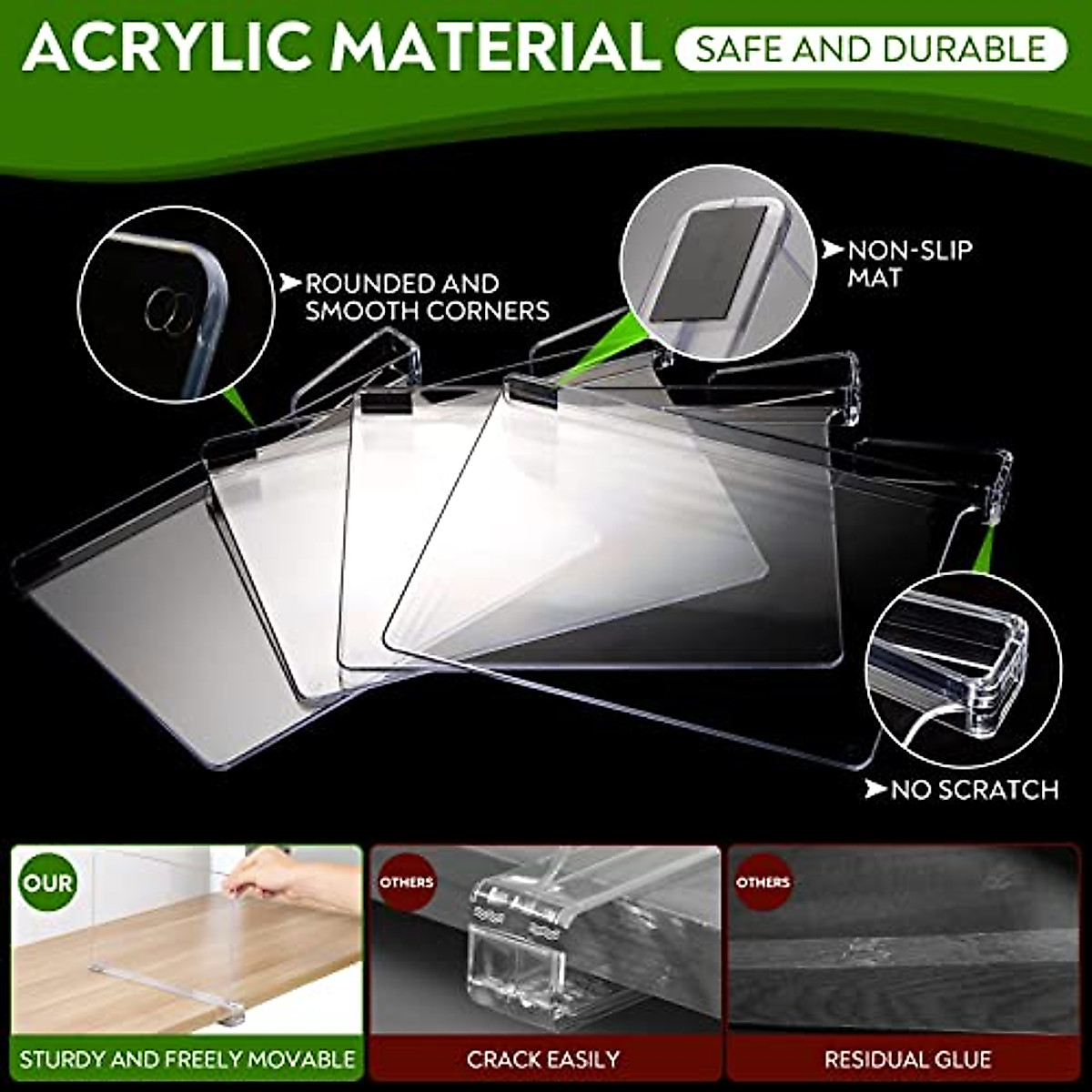 ACRYLIC MATERIAL SAFE AND DURABLE

ROUNDED AND SMOOTH CORNERS

NON-SLIP MAT

NO SCRATCH

OUR

STURDY AND FREELY MOVABLE

OTHERS

CRACK EASILY

OTHERS

RESIDUAL GLUE