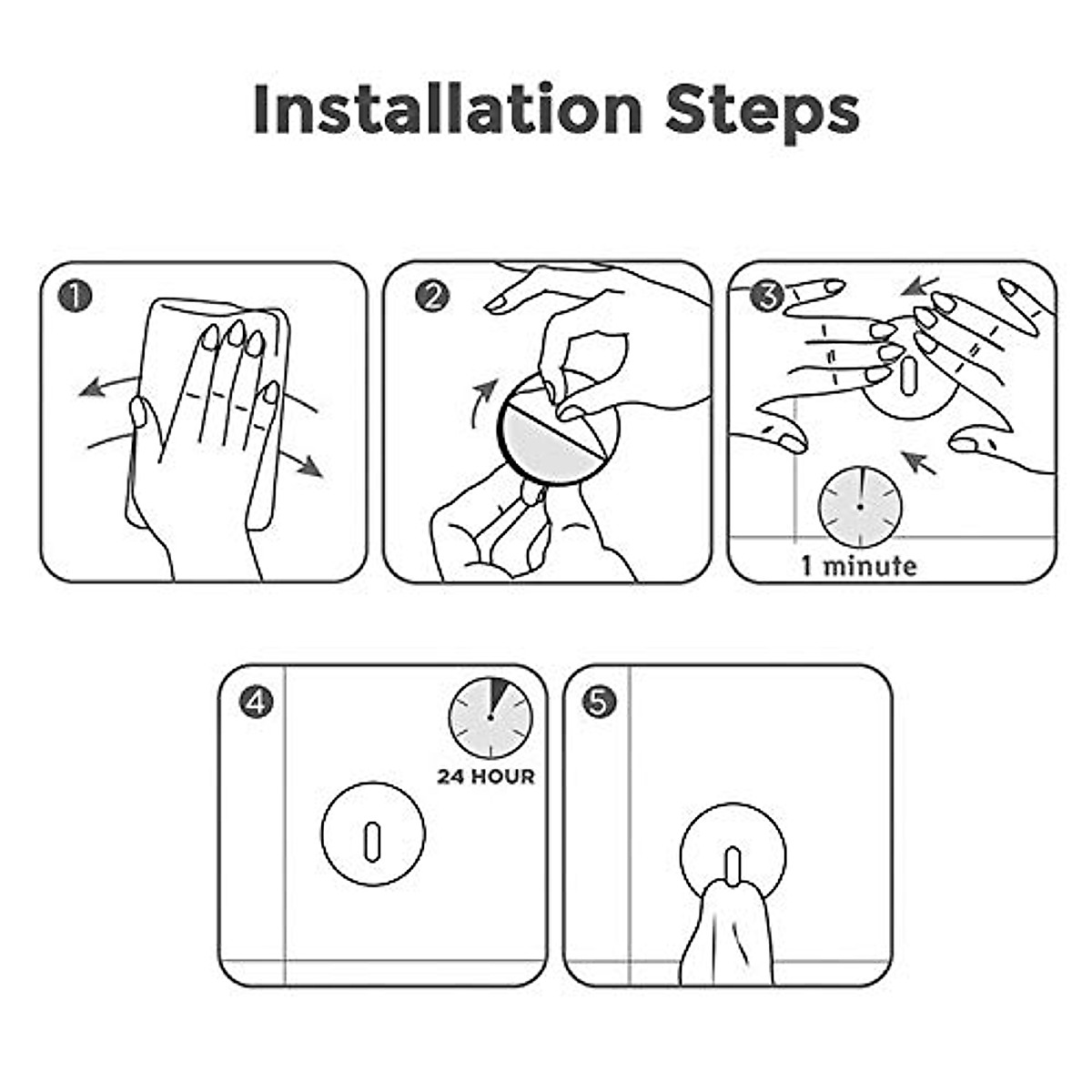 Installation Steps

1

2

3

1 minute

4

24 HOUR

5