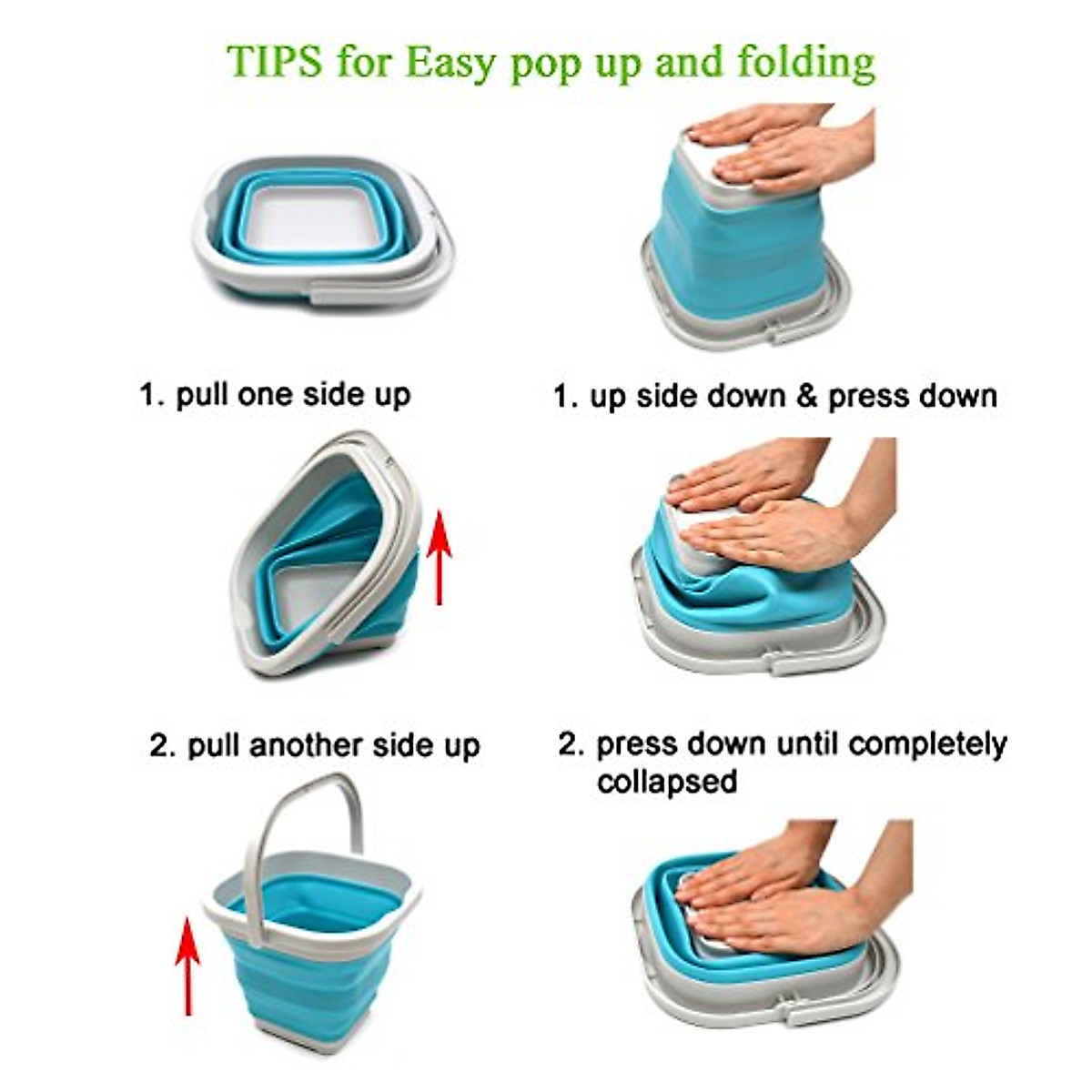 TIPS for Easy pop up and folding

1. pull one side up

2. pull another side up

1. up side down & press down

2. press down until completely collapsed