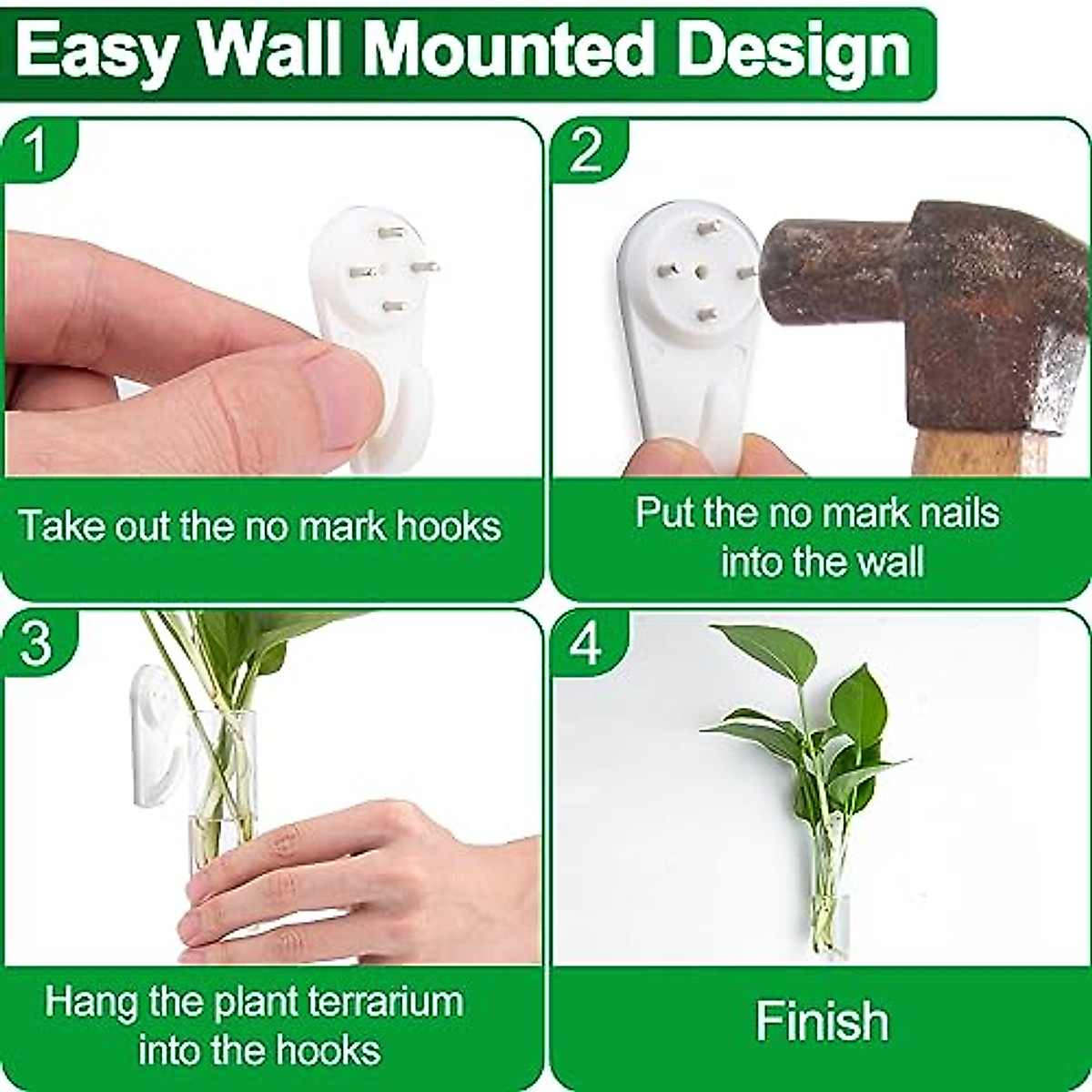 Easy Wall Mounted Design

1

Take out the no mark hooks

2

Put the no mark nails into the wall

3

Hang the plant terrarium into the hooks

4

Finish