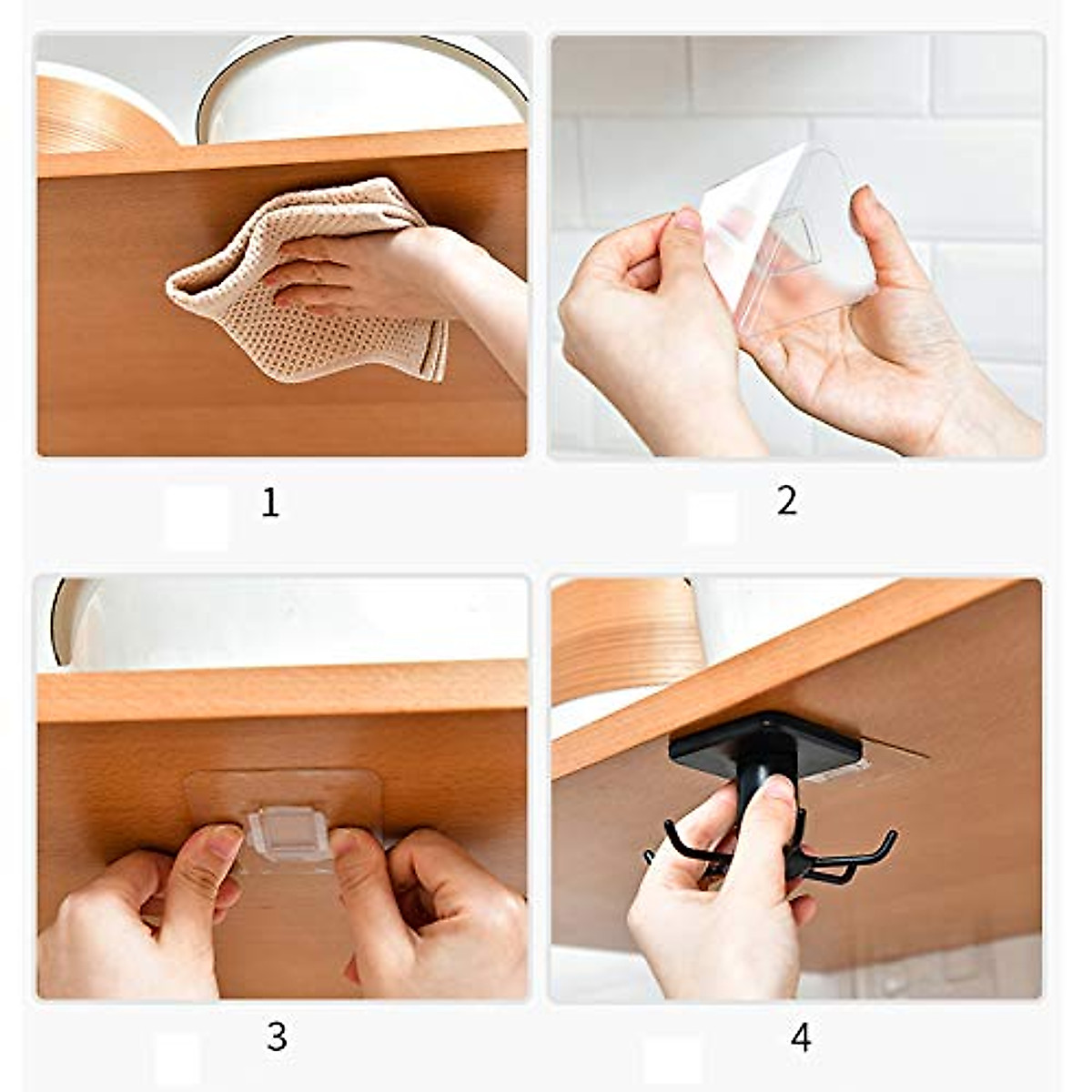 1

2

3

4