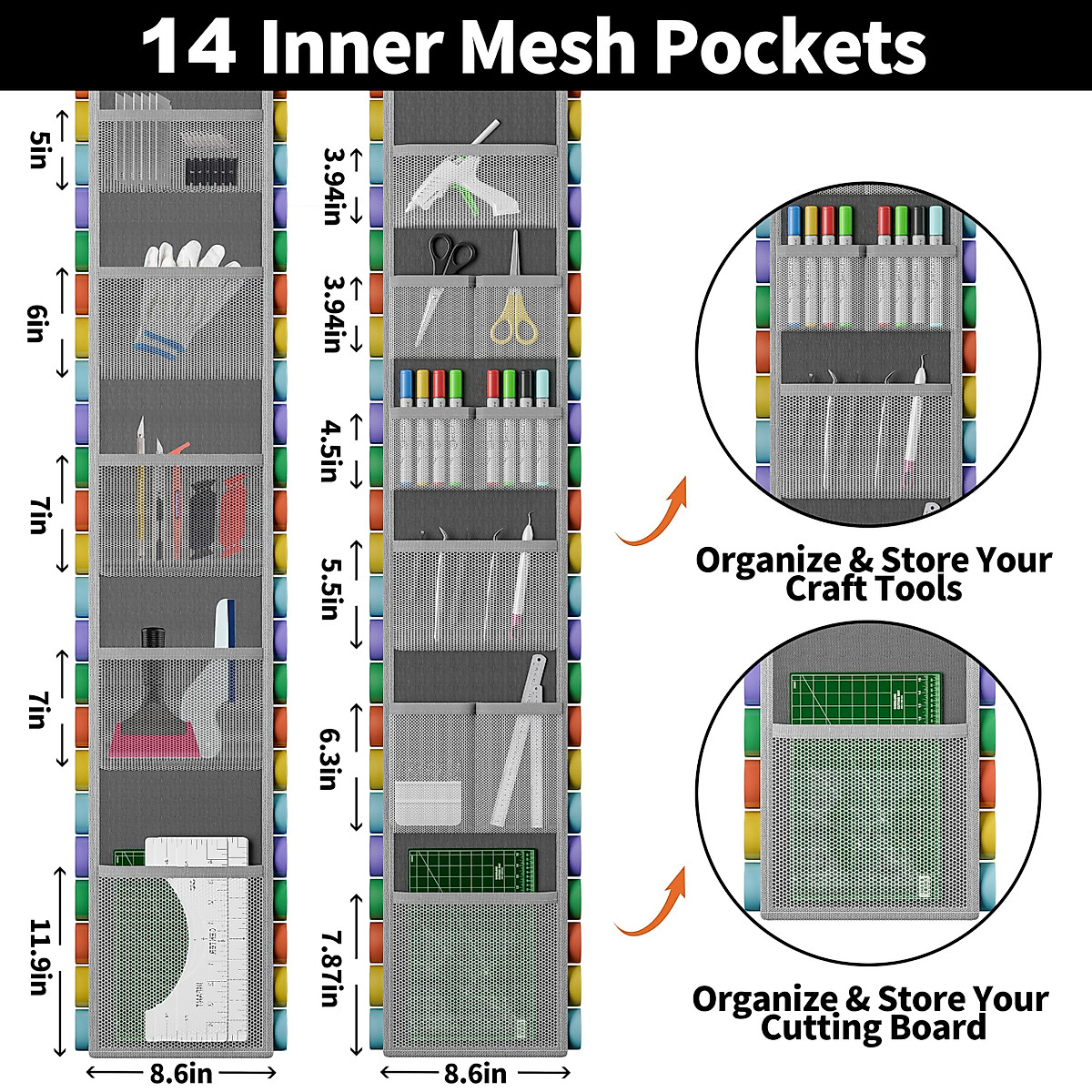 14 Inner Mesh Pockets

5in

6in

7in

7in

11.9in

8.6in

3.94in

3.94in

4.5in

5.5in

6.3in

7.87in

8.6in

Organize & Store Your Craft Tools

Organize & Store Your Cutting Board