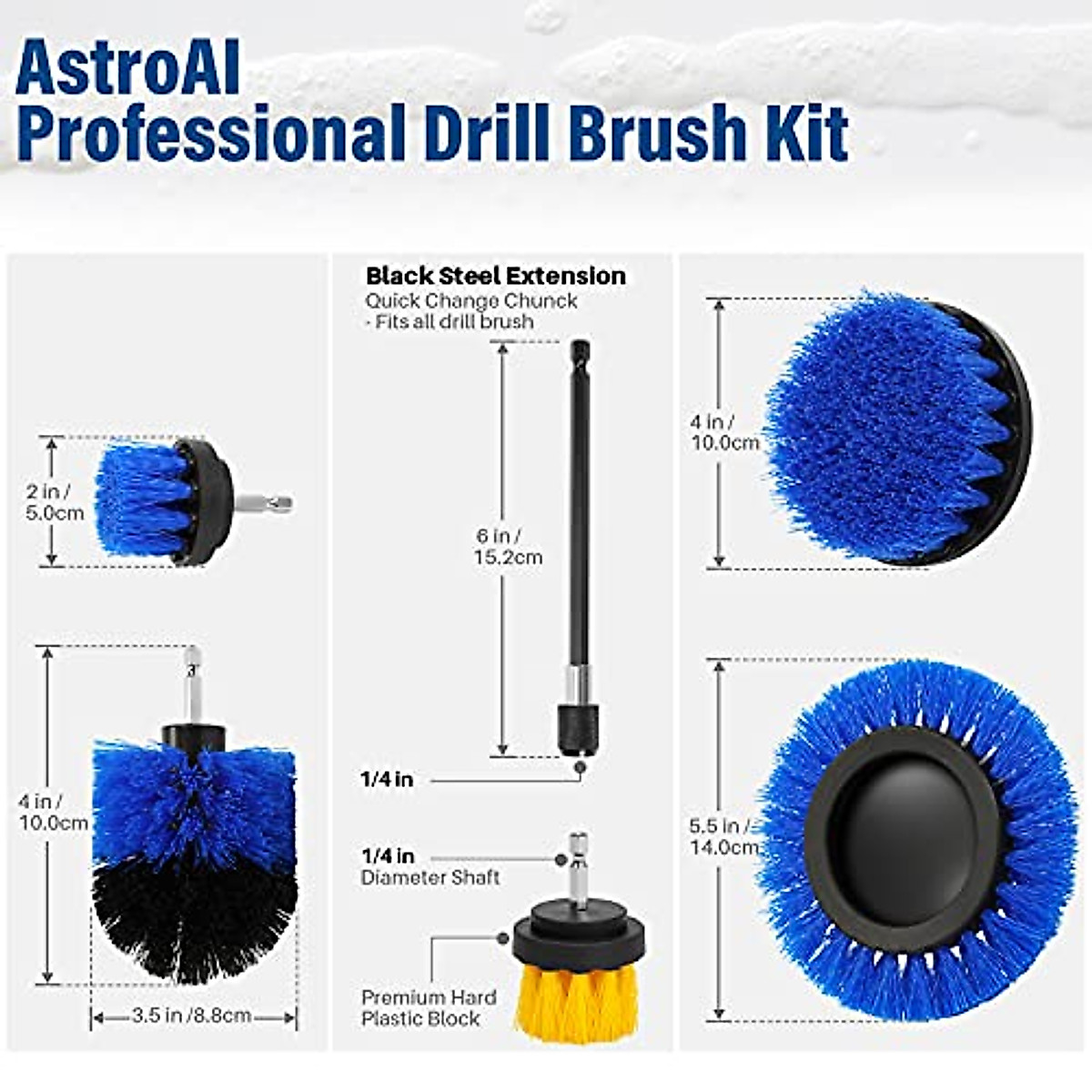 AstroAI
Professional Drill Brush Kit

2 in / 5.0cm

4 in / 10.0cm

3.5 in /8.8cm

Black Steel Extension
Quick Change Chunck
- Fits all drill brush

6 in / 15.2cm

1/4 in

1/4 in
Diameter Shaft

Premium Hard Plastic Block

4 in / 10.0cm

5.5 in / 14.0cm