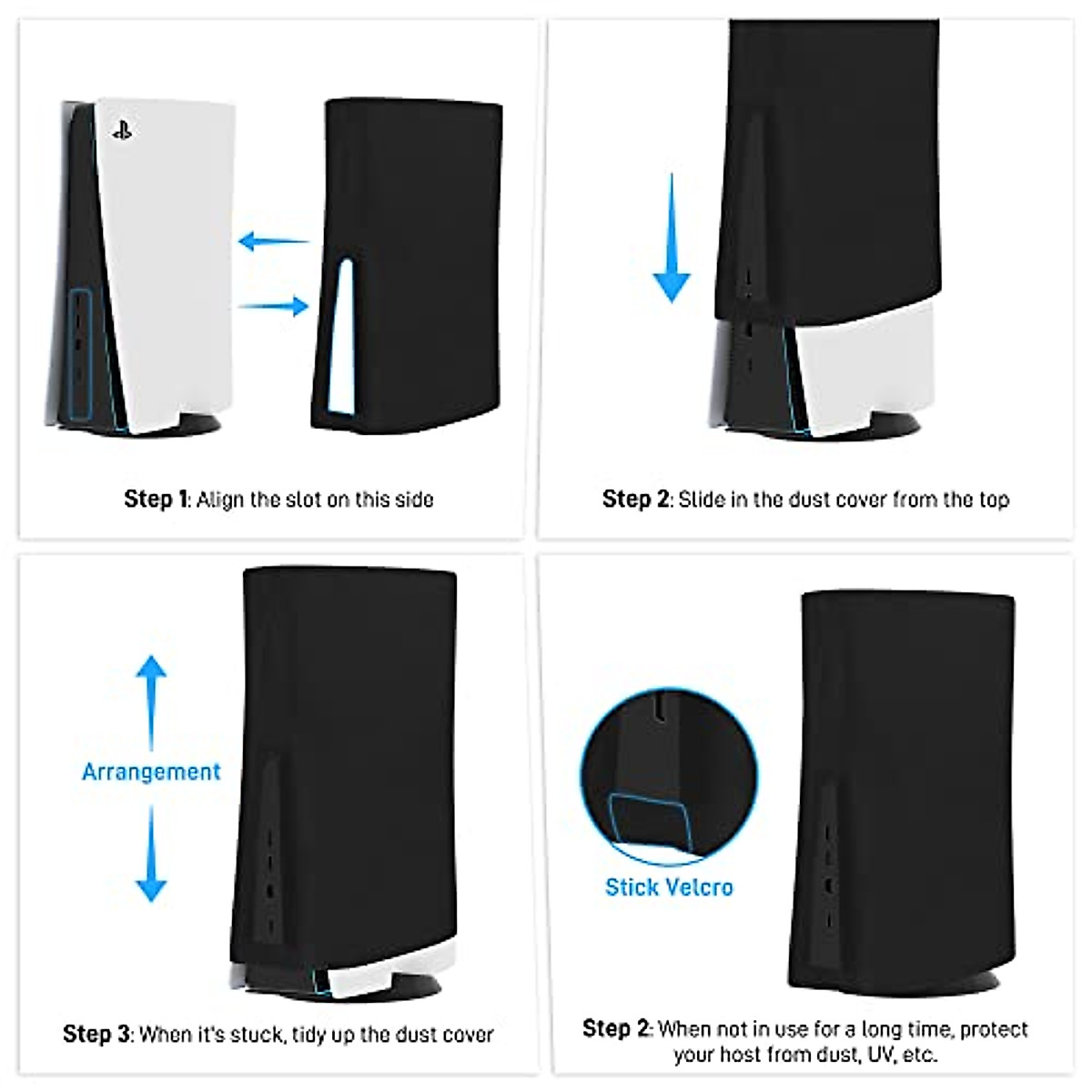 Step 1: Align the slot on this side

Step 2: Slide in the dust cover from the top

Arrangement

Step 3: When it's stuck, tidy up the dust cover

Stick Velcro

Step 2: When not in use for a long time, protect your host from dust, UV, etc.