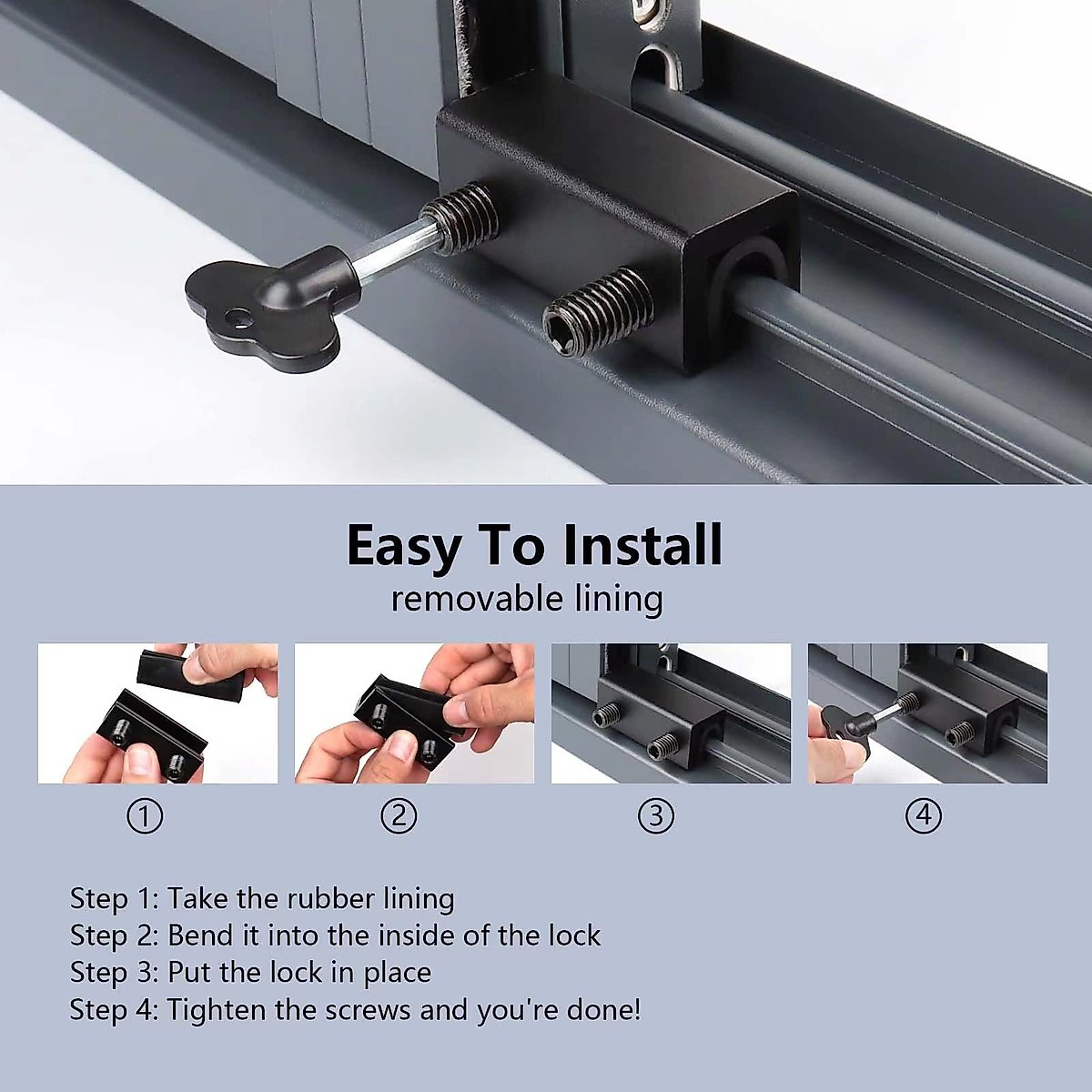 Easy To Install
removable lining

①

②

③

④

Step 1: Take the rubber lining
Step 2: Bend it into the inside of the lock
Step 3: Put the lock in place
Step 4: Tighten the screws and you're done!