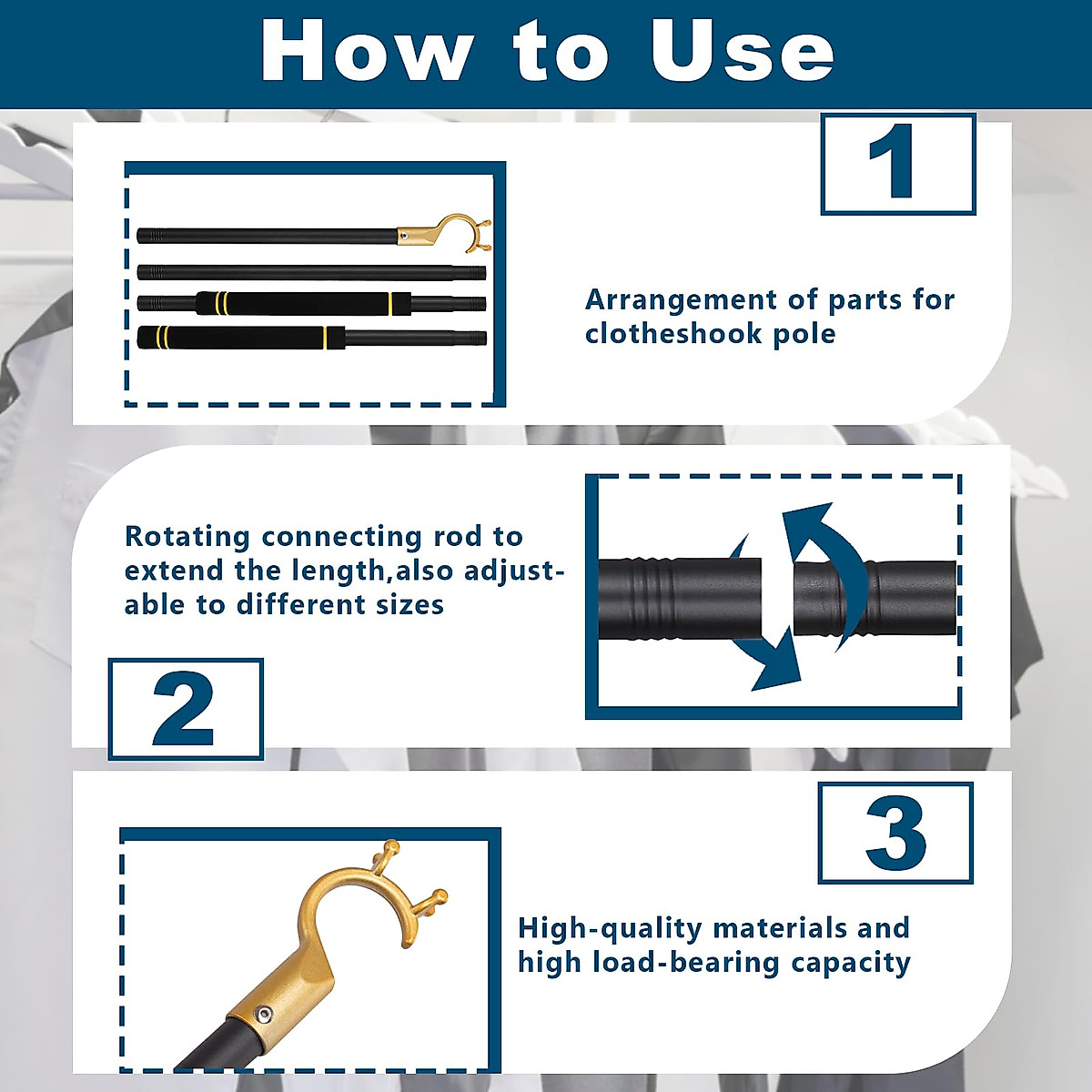 How to Use

1

Arrangement of parts for clotheshook pole

Rotating connecting rod to extend the length,also adjustable to different sizes

2

3

High-quality materials and high load-bearing capacity