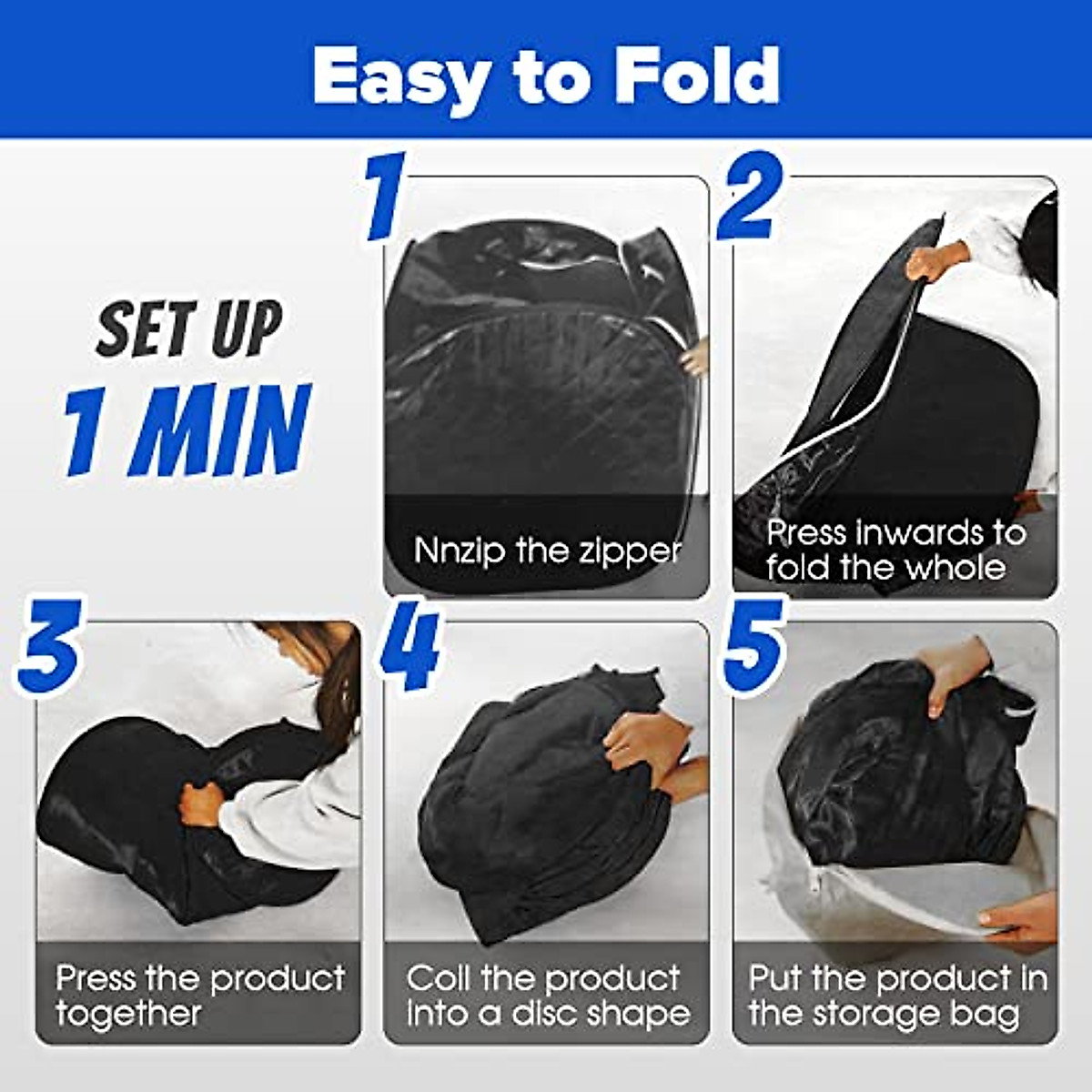 Easy to Fold

SET UP
1 MIN

1
Nnzip the zipper

2
Press inwards to fold the whole

3
Press the product together

4
Coll the product into a disc shape

5
Put the product in the storage bag