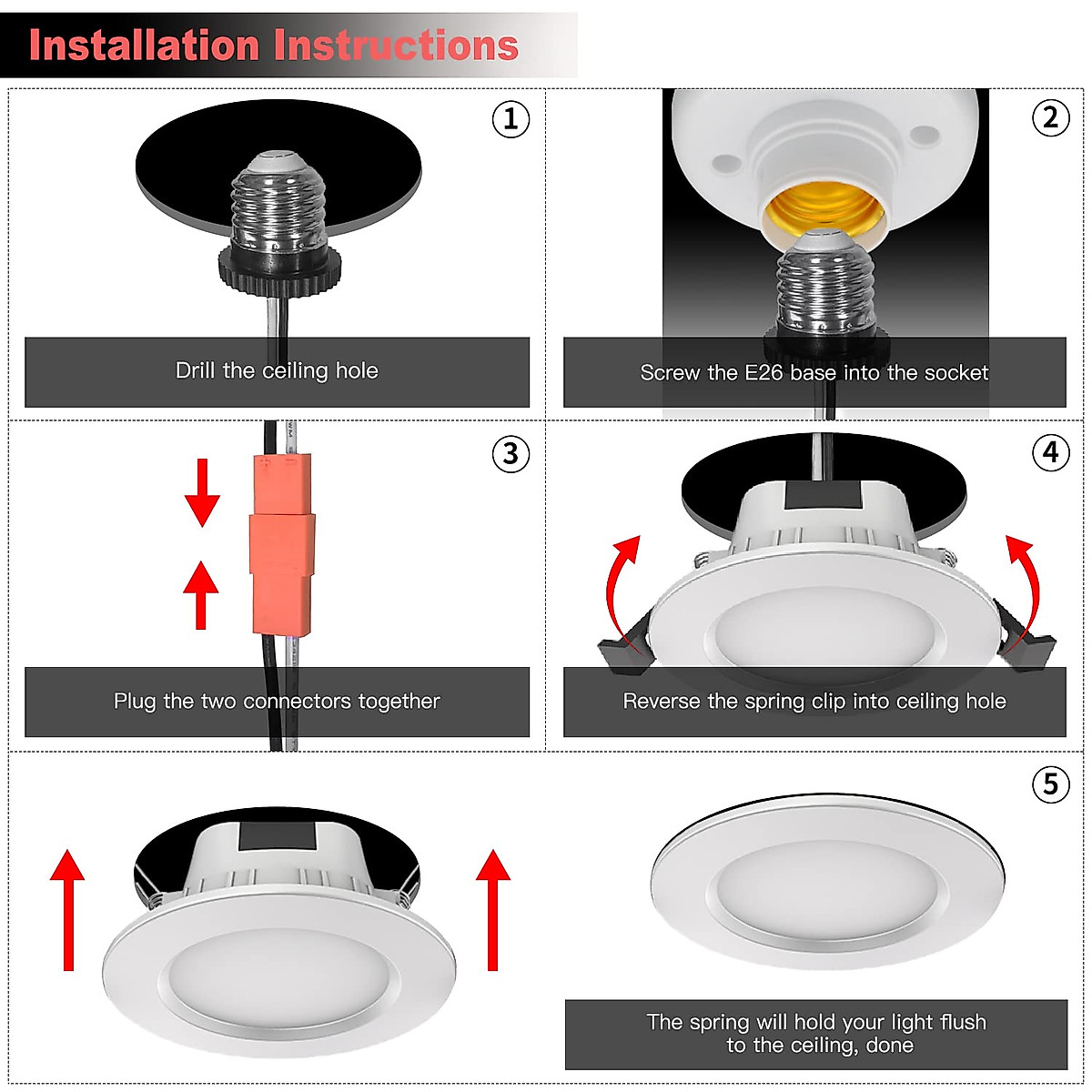 Installation Instructions

①

Drill the ceiling hole

②

Screw the E26 base into the socket

③

Plug the two connectors together

④

Reverse the spring clip into ceiling hole

⑤

The spring will hold your light flush to the ceiling, done