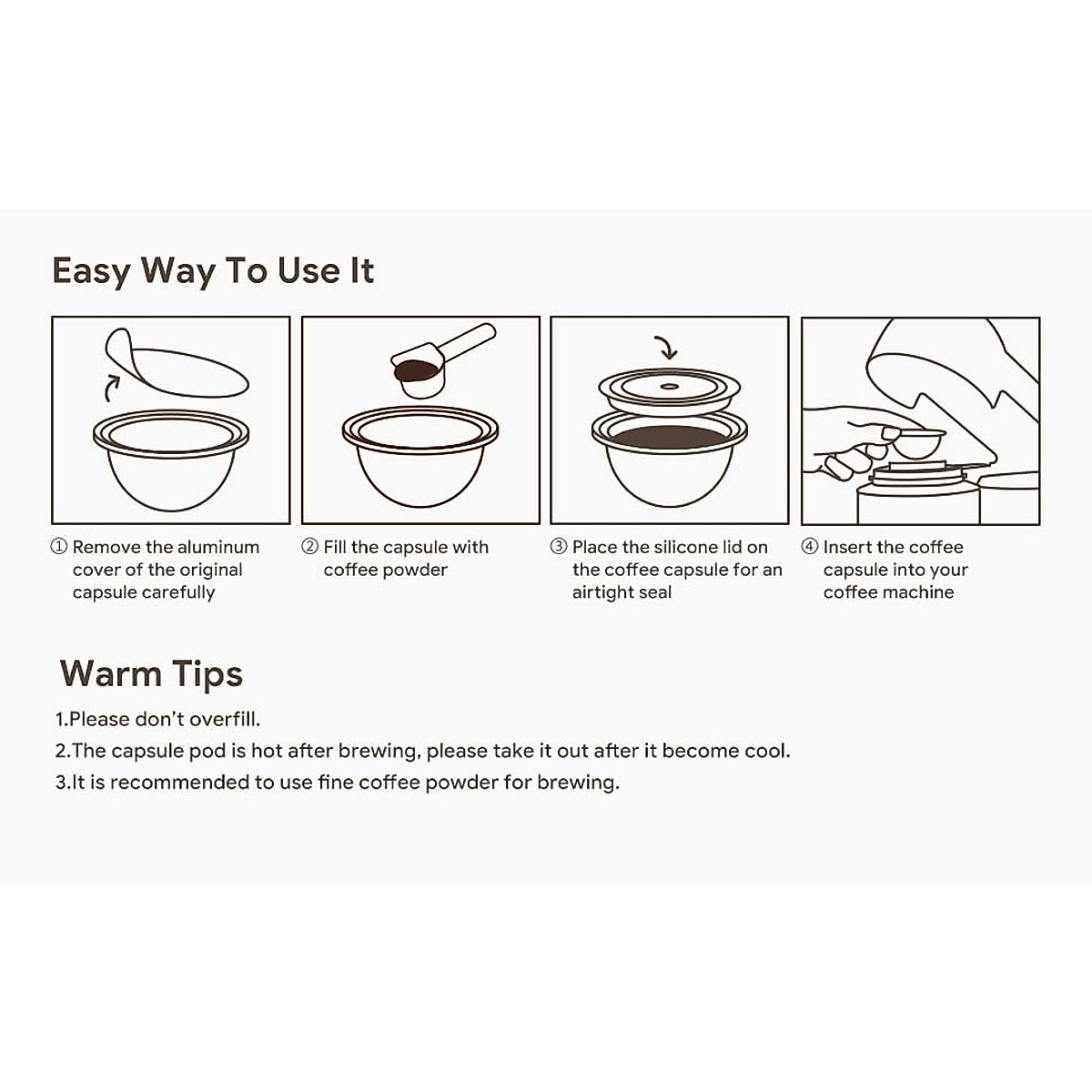 Easy Way To Use It

① Remove the aluminum cover of the original capsule carefully

② Fill the capsule with coffee powder

③ Place the silicone lid on the coffee capsule for an airtight seal

④ Insert the coffee capsule into your coffee machine

Warm Tips

1.Please don't overfill.

2.The capsule pod is hot after brewing, please take it out after it become cool.

3.It is recommended to use fine coffee powder for brewing.