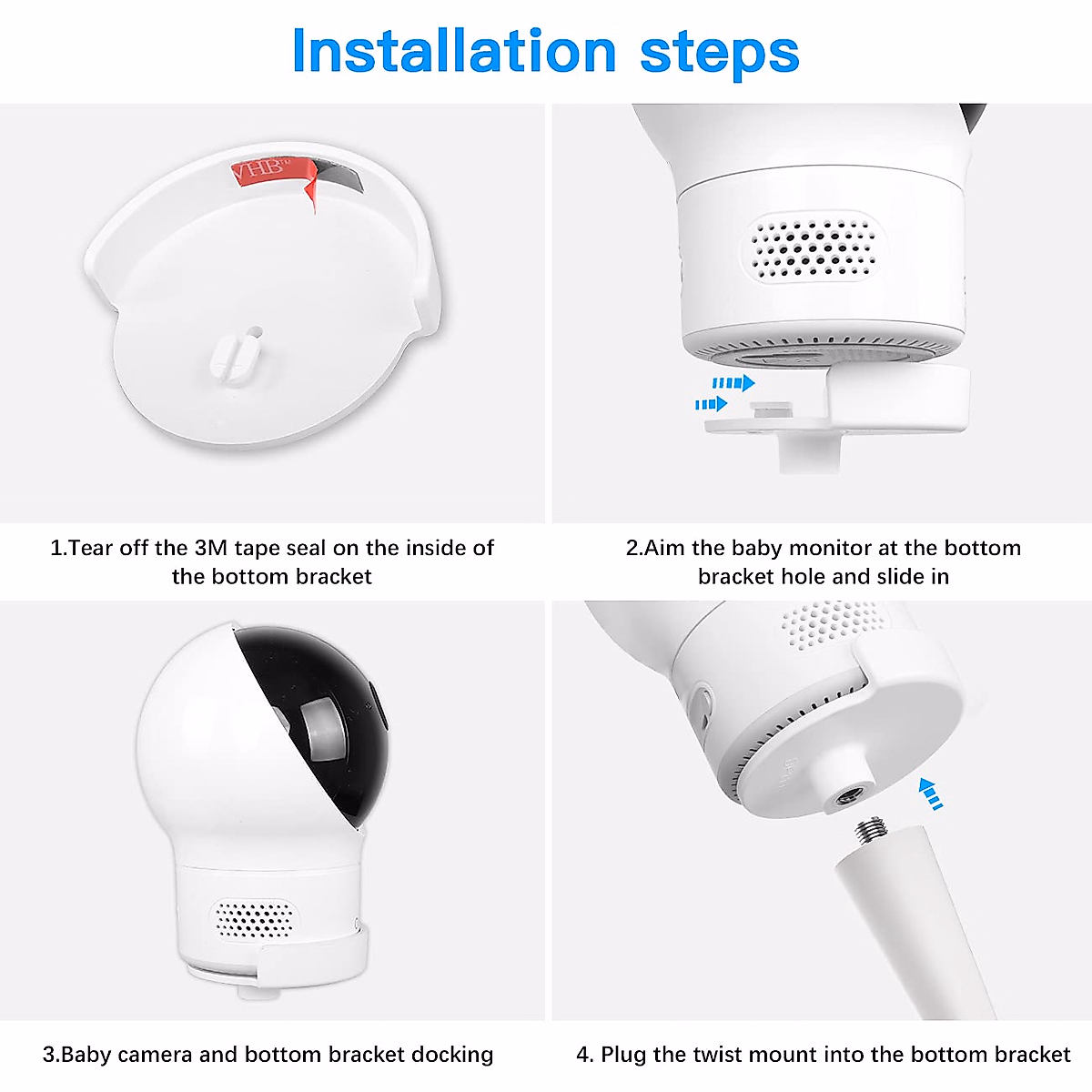 Installation steps

VHB

1.Tear off the 3M tape seal on the inside of the bottom bracket

2.Aim the baby monitor at the bottom bracket hole and slide in

3.Baby camera and bottom bracket docking

4. Plug the twist mount into the bottom bracket