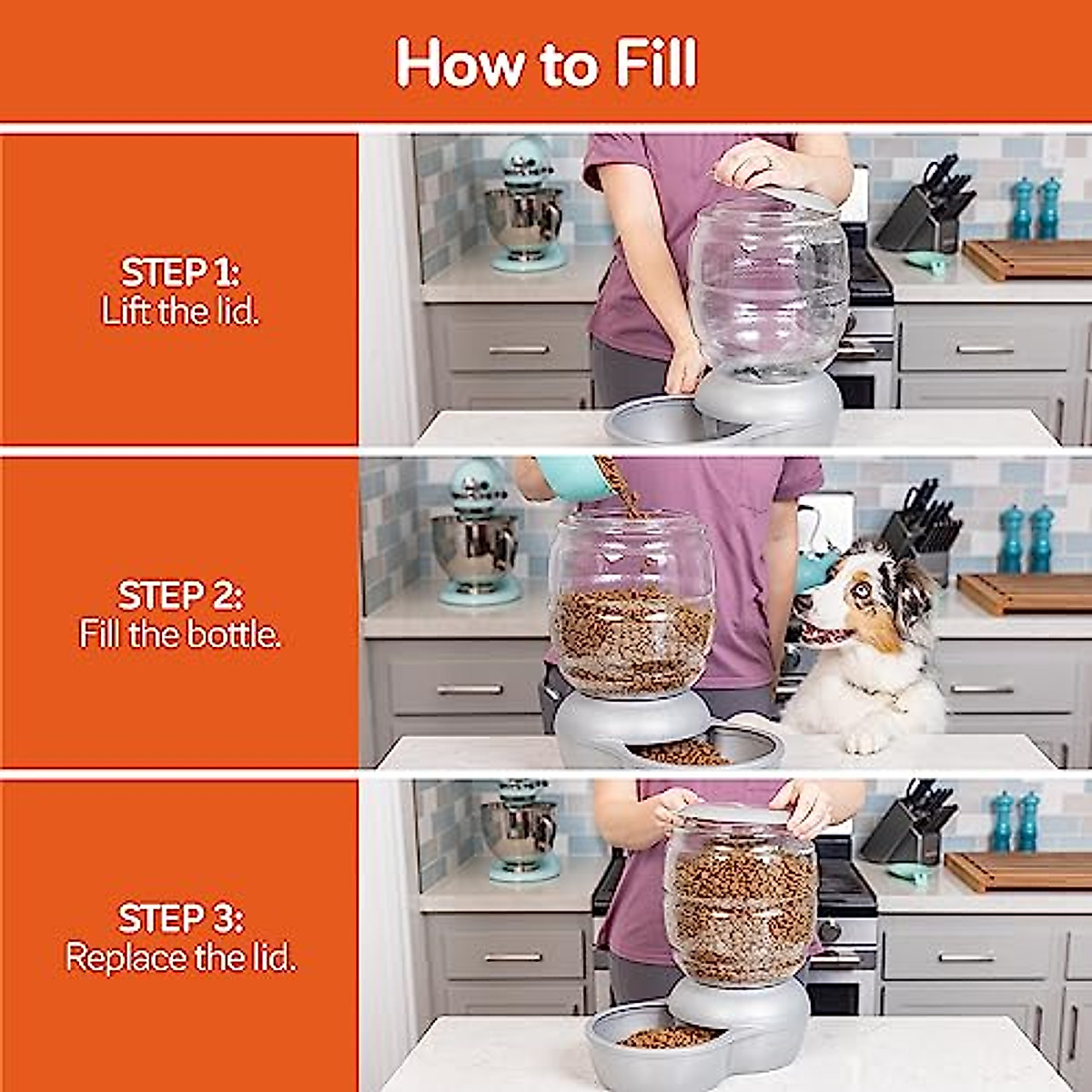 How to Fill

STEP 1:
Lift the lid.

STEP 2:
Fill the bottle.

STEP 3:
Replace the lid.