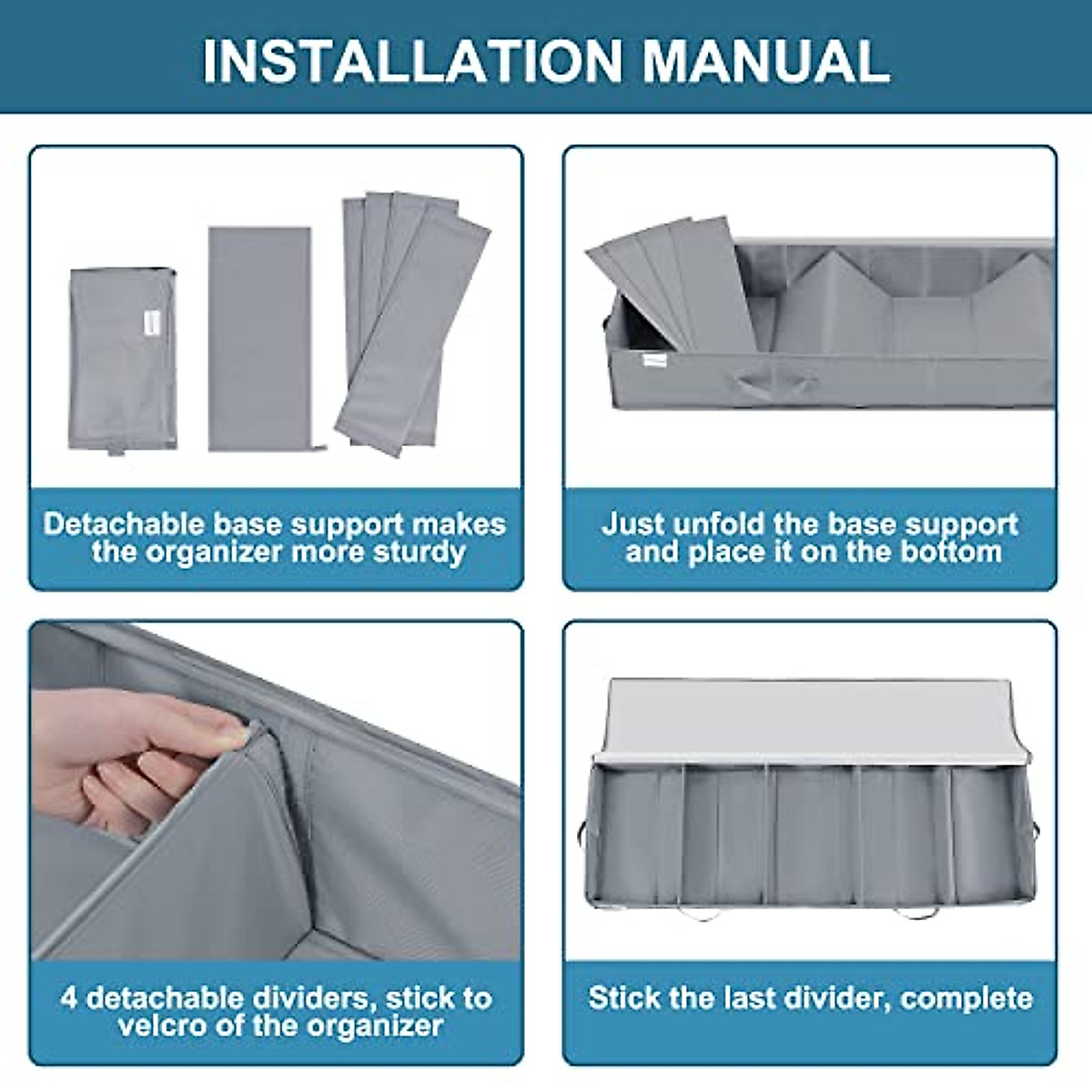 INSTALLATION MANUAL

Detachable base support makes the organizer more sturdy

Just unfold the base support and place it on the bottom

4 detachable dividers, stick to velcro of the organizer

Stick the last divider, complete