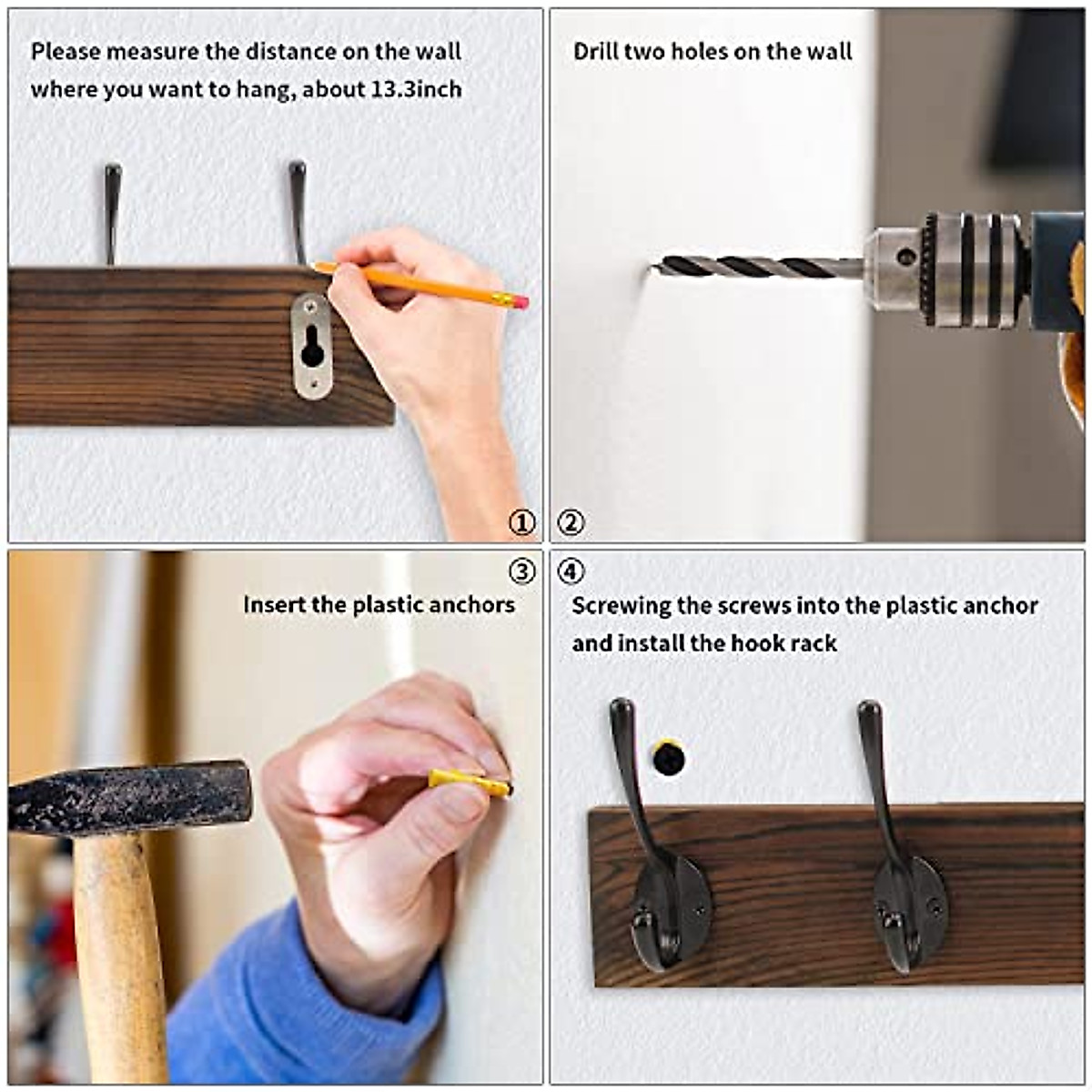 Please measure the distance on the wall where you want to hang, about 13.3inch

①

Drill two holes on the wall

②

③

Insert the plastic anchors

④

Screwing the screws into the plastic anchor and install the hook rack