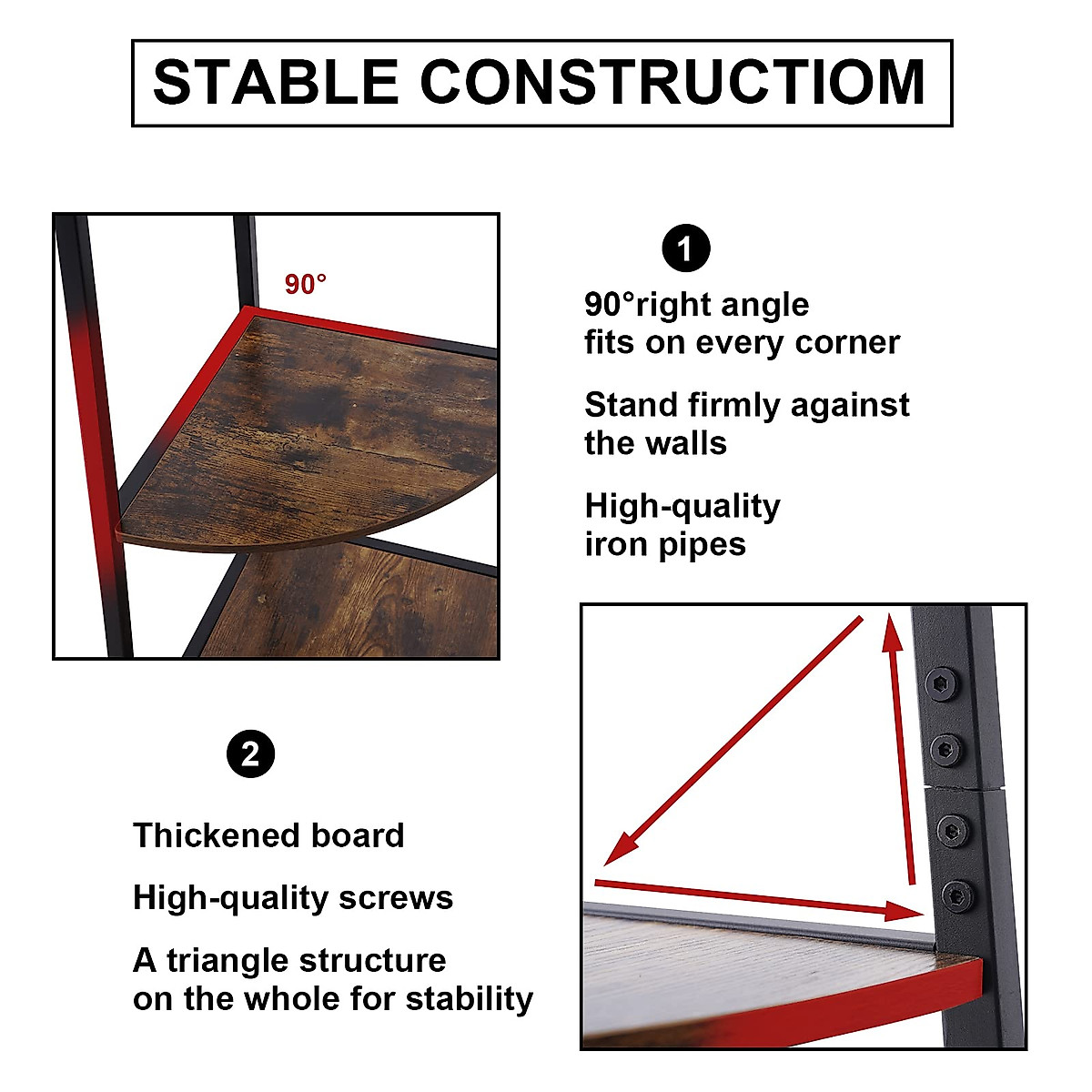 STABLE CONSTRUCTIOM

90°

1

90°right angle fits on every corner

Stand firmly against the walls

High-quality iron pipes

2

Thickened board

High-quality screws

A triangle structure on the whole for stability