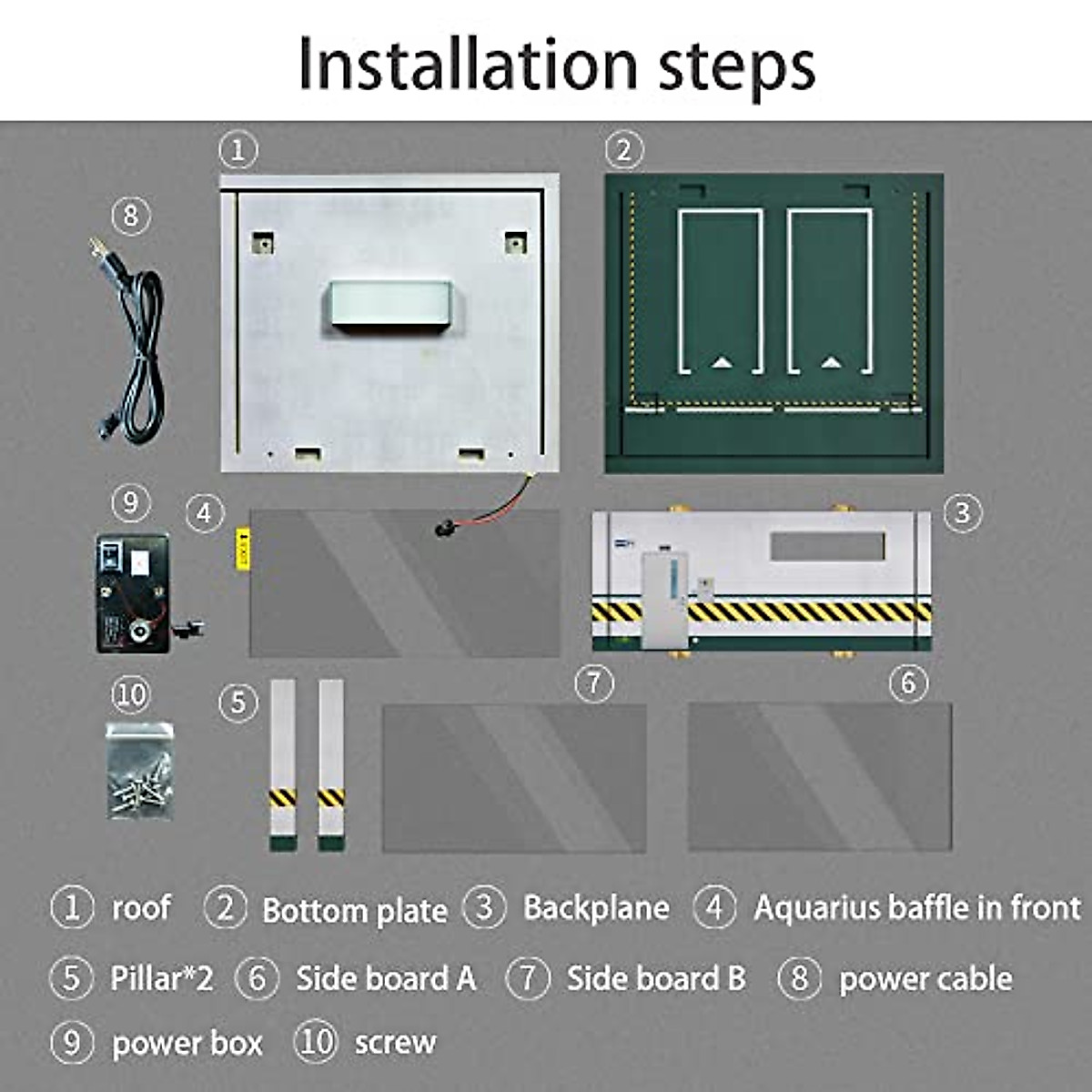 Installation steps

①

②

⑧

⑨

④

③

⑩

⑤

⑦

⑥

① roof ② Bottom plate ③ Backplane ④ Aquarius baffle in front

⑤ Pillar*2 ⑥ Side board A ⑦ Side board B ⑧ power cable

⑨ power box ⑩ screw