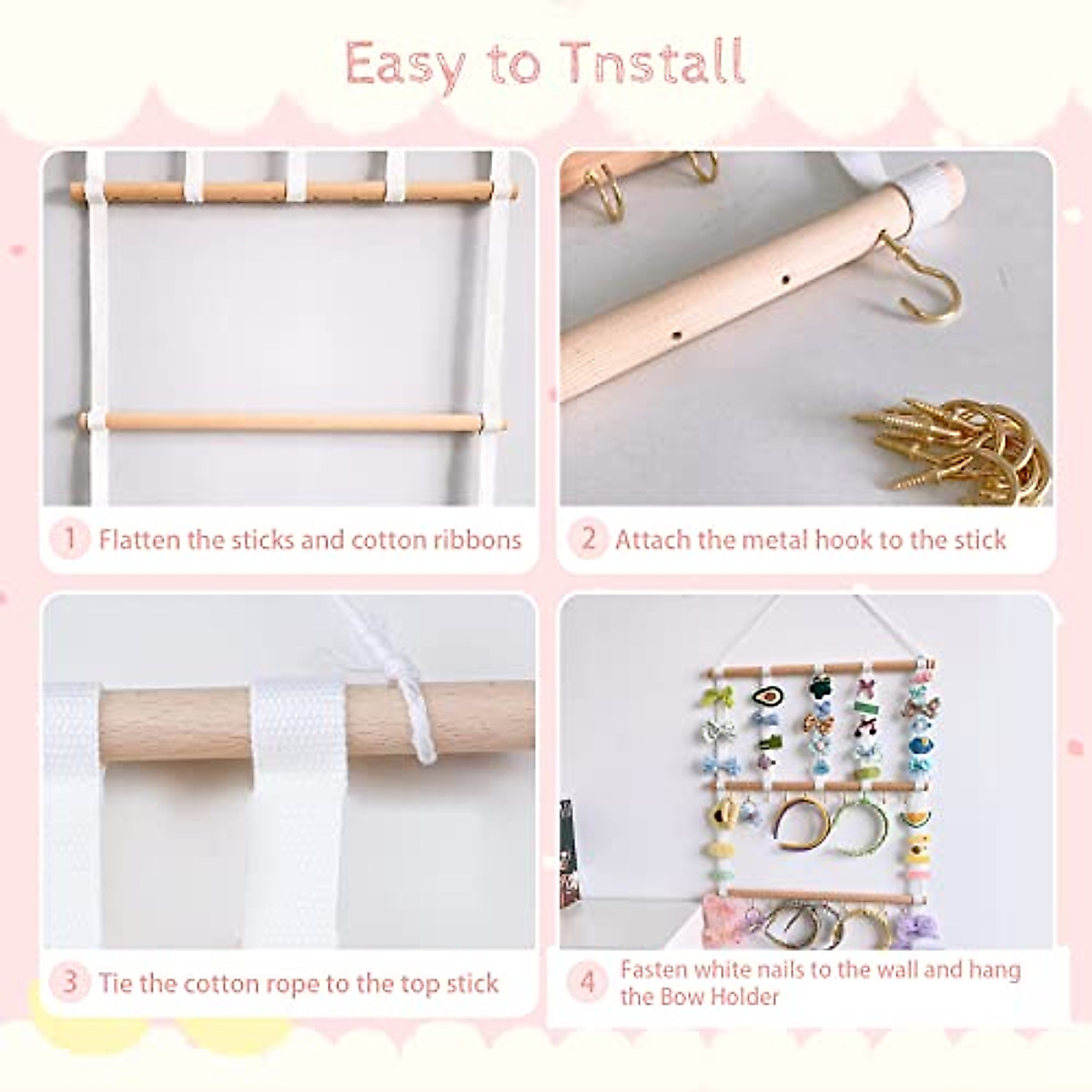 Easy to Tnstall

1 Flatten the sticks and cotton ribbons

2 Attach the metal hook to the stick

3 Tie the cotton rope to the top stick

4 Fasten white nails to the wall and hang the Bow Holder