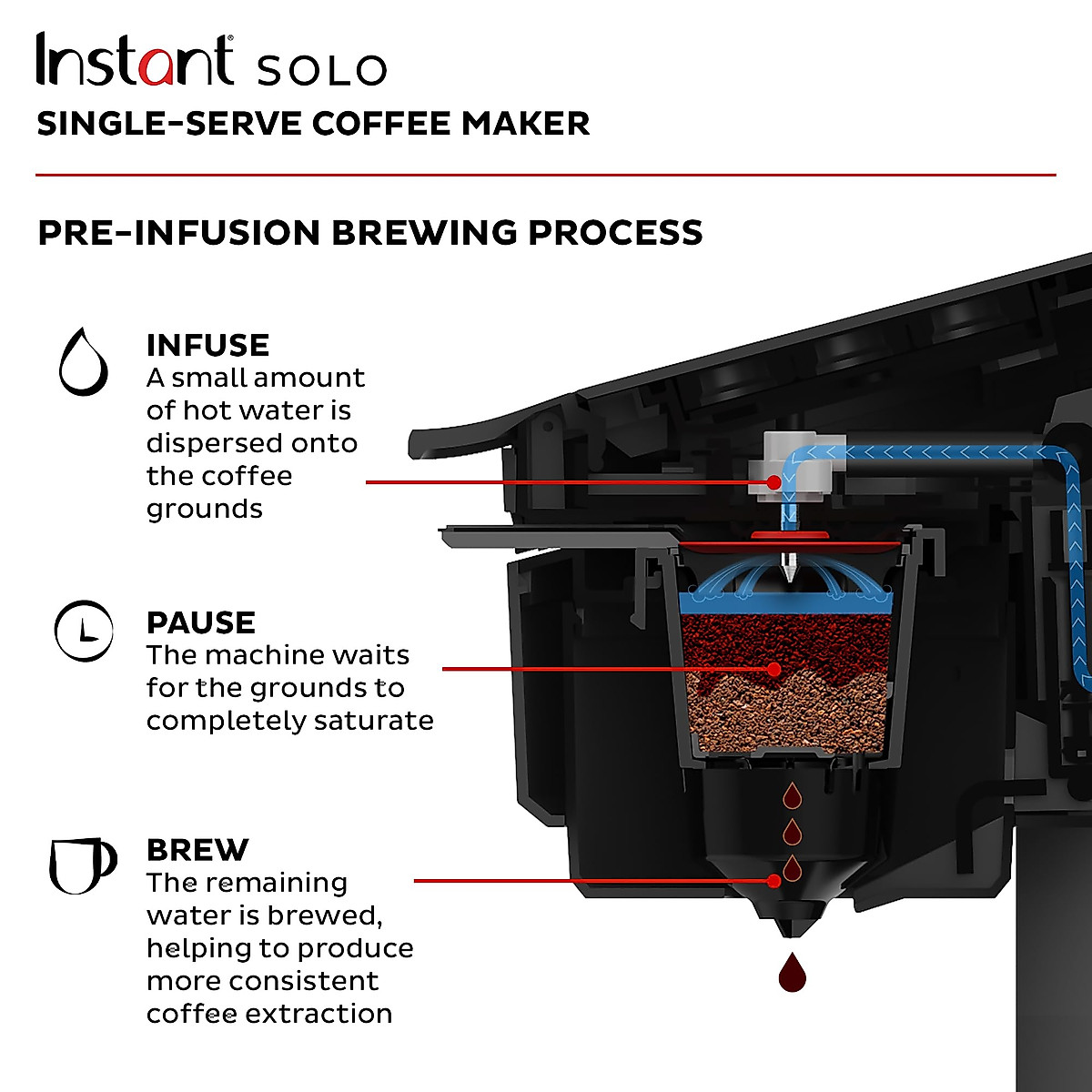 Instant® SOLO
SINGLE-SERVE COFFEE MAKER

PRE-INFUSION BREWING PROCESS

INFUSE
A small amount of hot water is dispersed onto the coffee grounds

PAUSE
The machine waits for the grounds to completely saturate

BREW
The remaining water is brewed, helping to produce more consistent coffee extraction