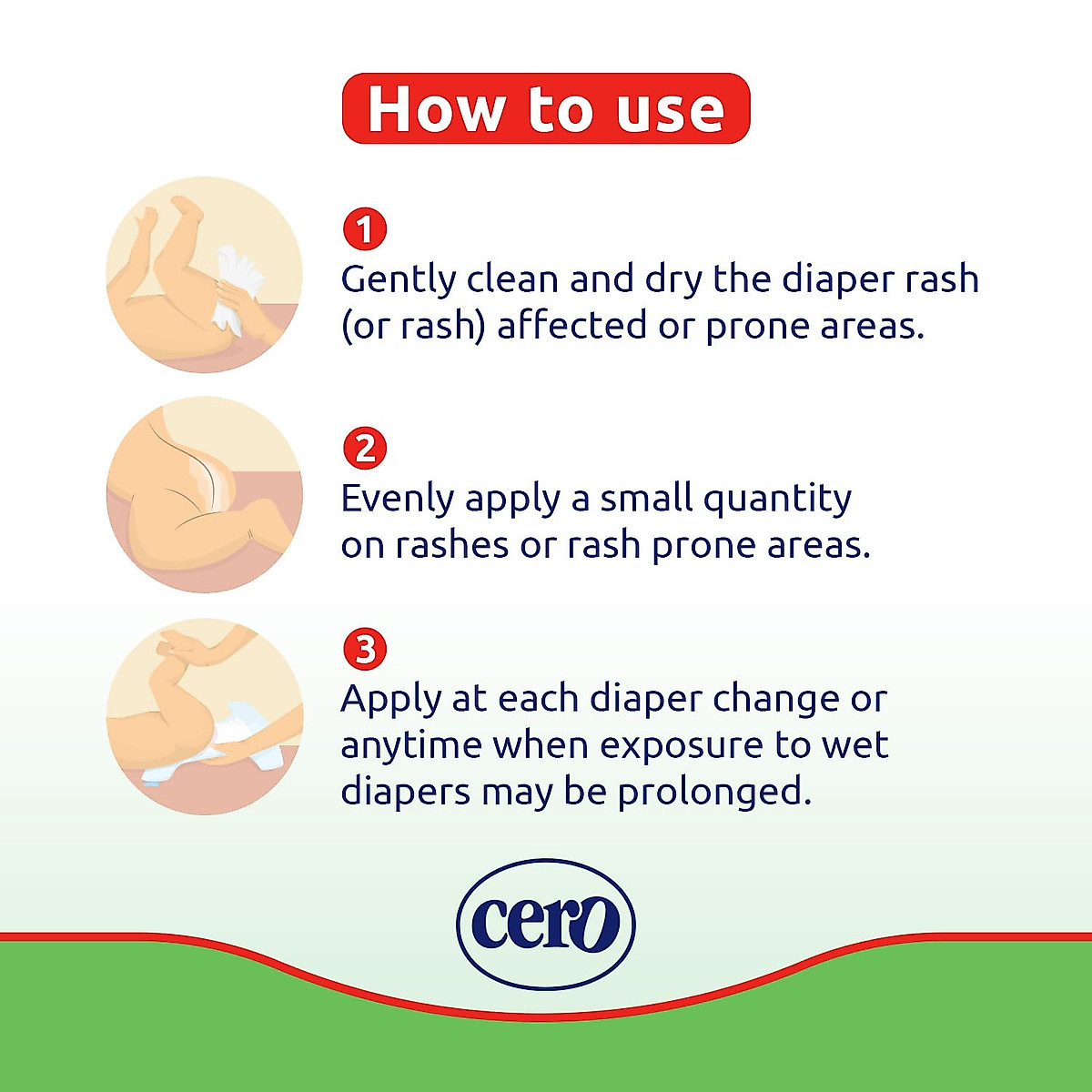 How to use

1
Gently clean and dry the diaper rash (or rash) affected or prone areas.

2
Evenly apply a small quantity on rashes or rash prone areas.

3
Apply at each diaper change or anytime when exposure to wet diapers may be prolonged.

cero