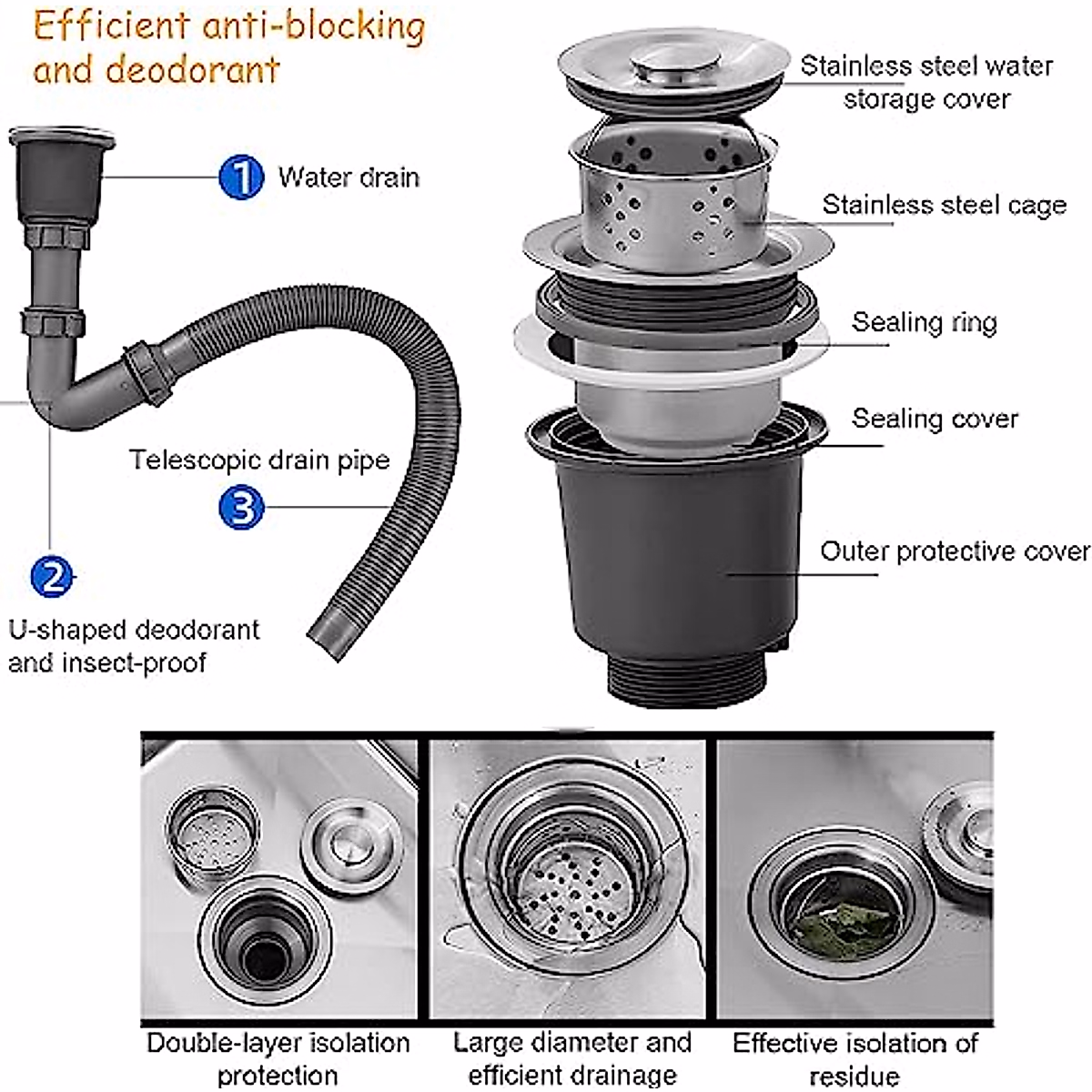 Efficient anti-blocking and deodorant

1 Water drain

Telescopic drain pipe

3

2

U-shaped deodorant and insect-proof

Stainless steel water storage cover

Stainless steel cage

Sealing ring

Sealing cover

Outer protective cover

Double-layer isolation protection

Large diameter and efficient drainage

Effective isolation of residue