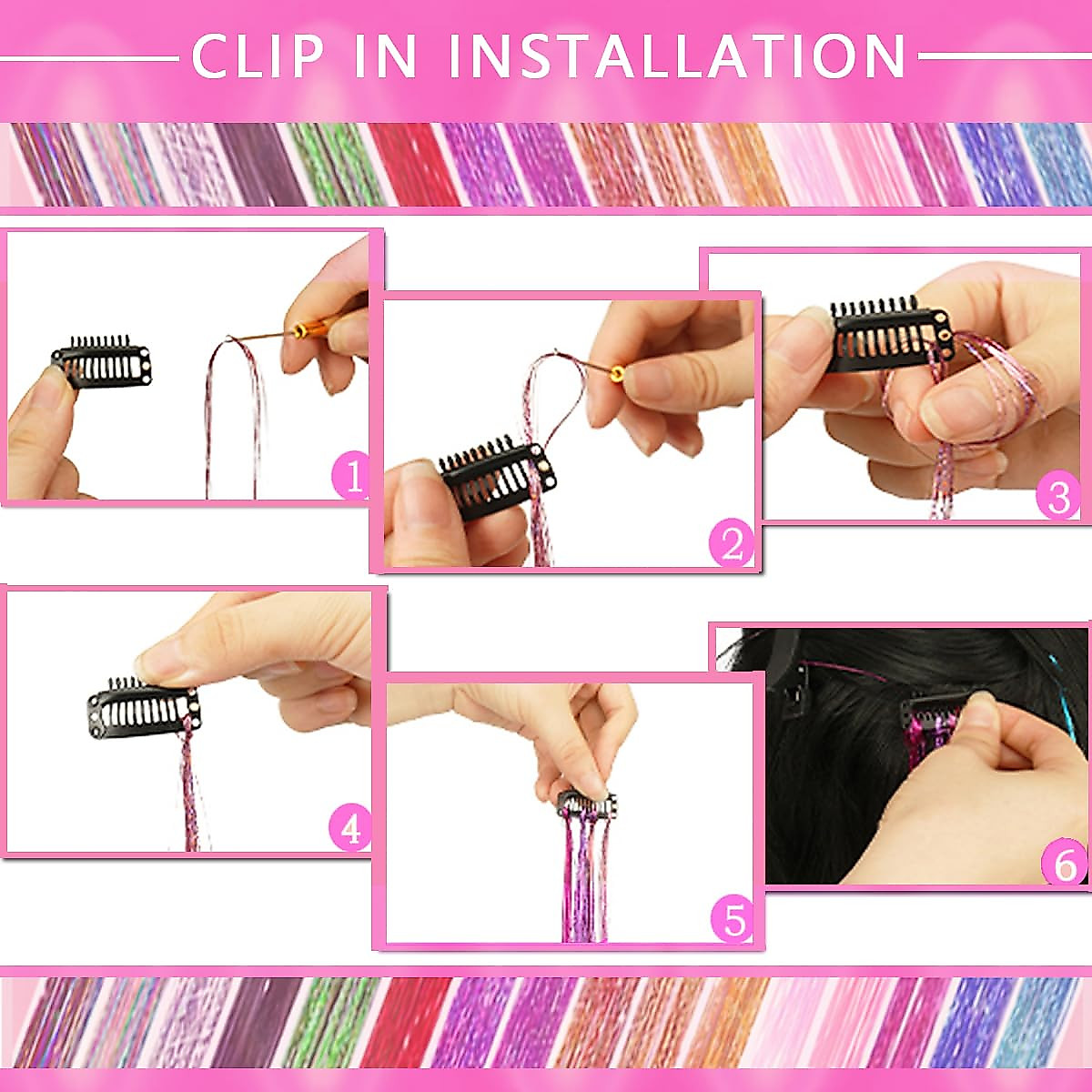 CLIP IN INSTALLATION

1

2

3

4

5

6