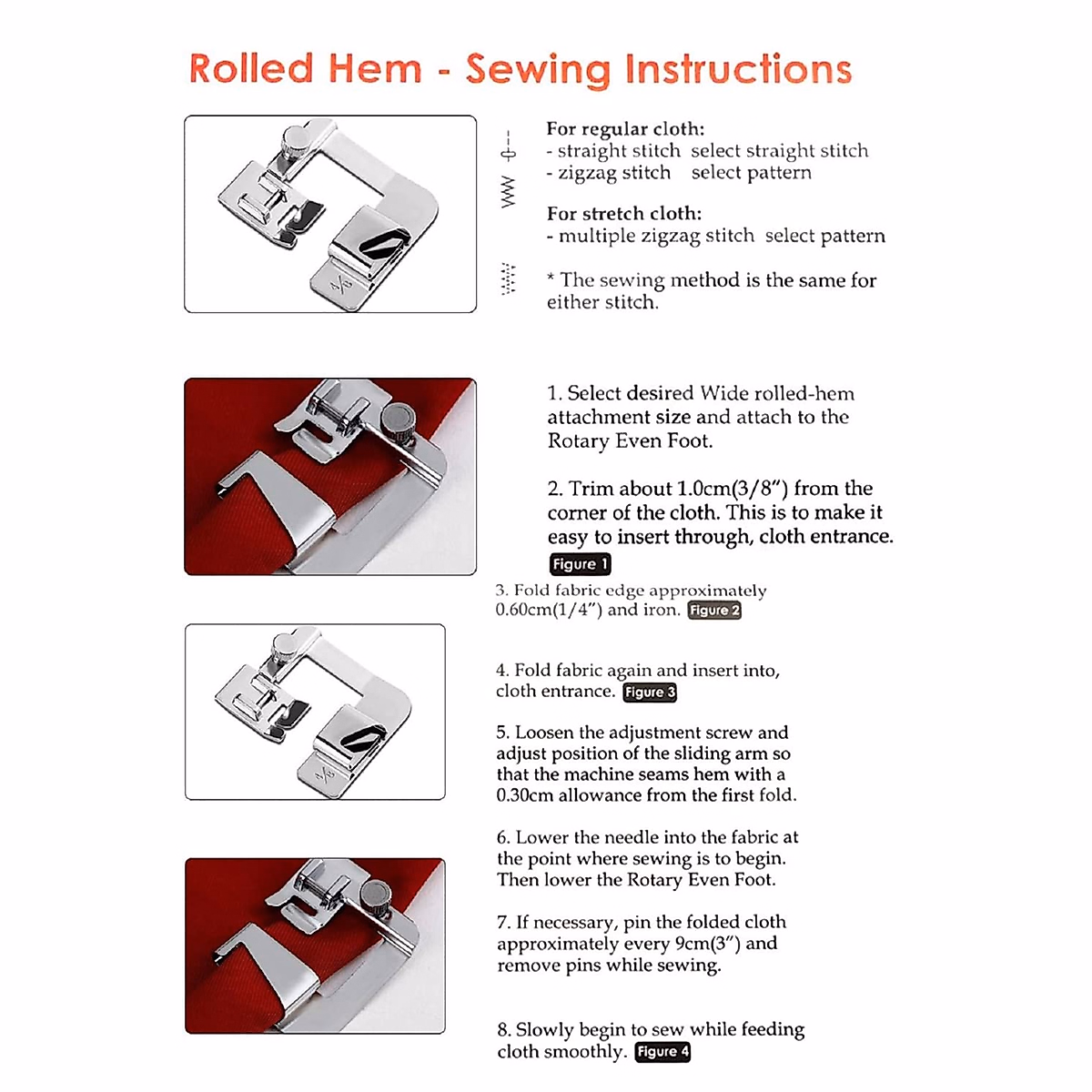 Rolled Hem - Sewing Instructions

For regular cloth:
- straight stitch select straight stitch
- zigzag stitch select pattern

For stretch cloth:
- multiple zigzag stitch select pattern

* The sewing method is the same for either stitch.

1. Select desired Wide rolled-hem attachment size and attach to the Rotary Even Foot.

2. Trim about 1.0cm(3/8") from the corner of the cloth. This is to make it easy to insert through, cloth entrance. Figure 1

3. Fold fabric edge approximately 0.60cm(1/4") and iron. Figure 2

4. Fold fabric again and insert into, cloth entrance. Figure 3

5. Loosen the adjustment screw and adjust position of the sliding arm so that the machine seams hem with a 0.30cm allowance from the first fold.

6. Lower the needle into the fabric at the point where sewing is to begin. Then lower the Rotary Even Foot.

7. If necessary, pin the folded cloth approximately every 9cm(3") and remove pins while sewing.

8. Slowly begin to sew while feeding cloth smoothly. Figure 4