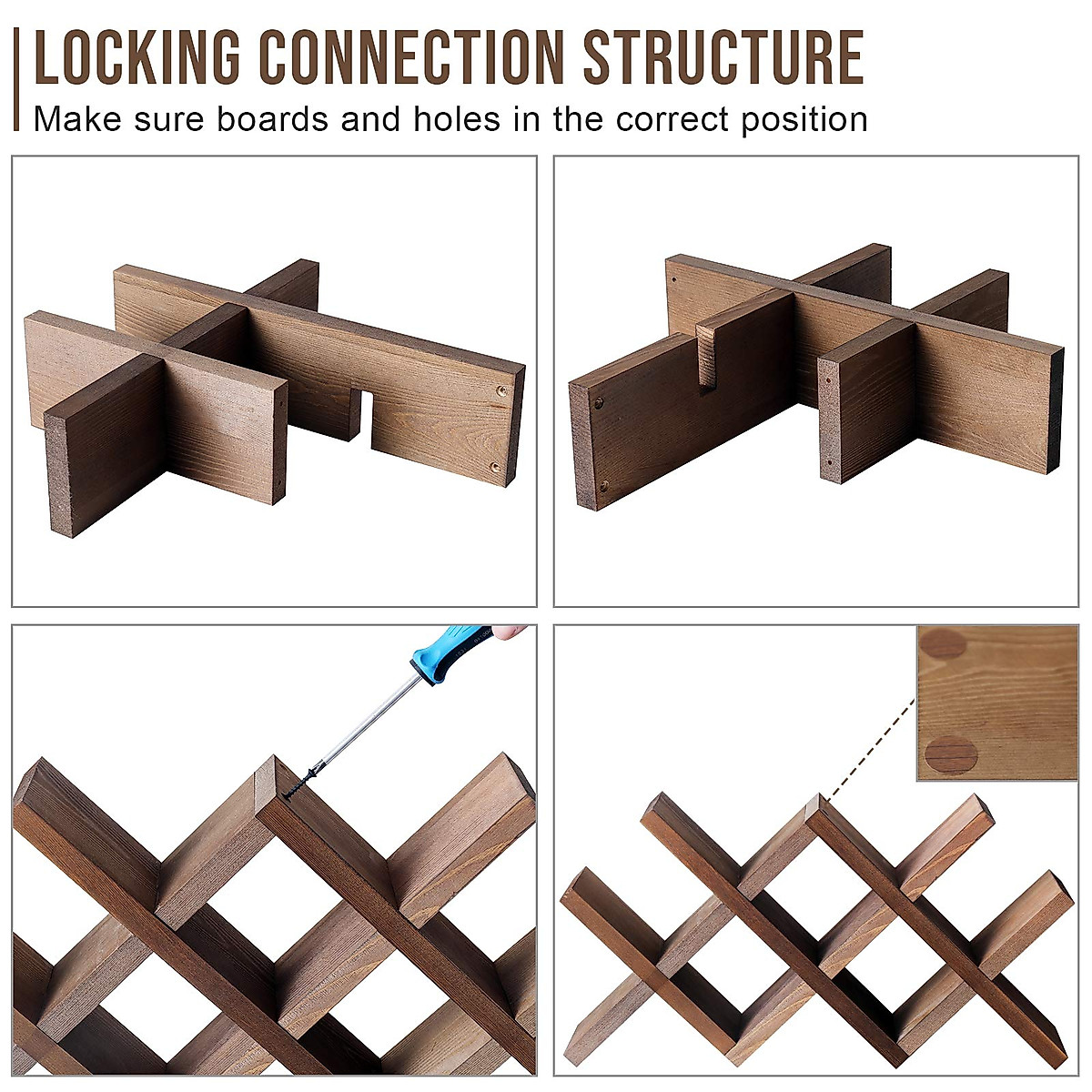 LOCKING CONNECTION STRUCTURE
Make sure boards and holes in the correct position