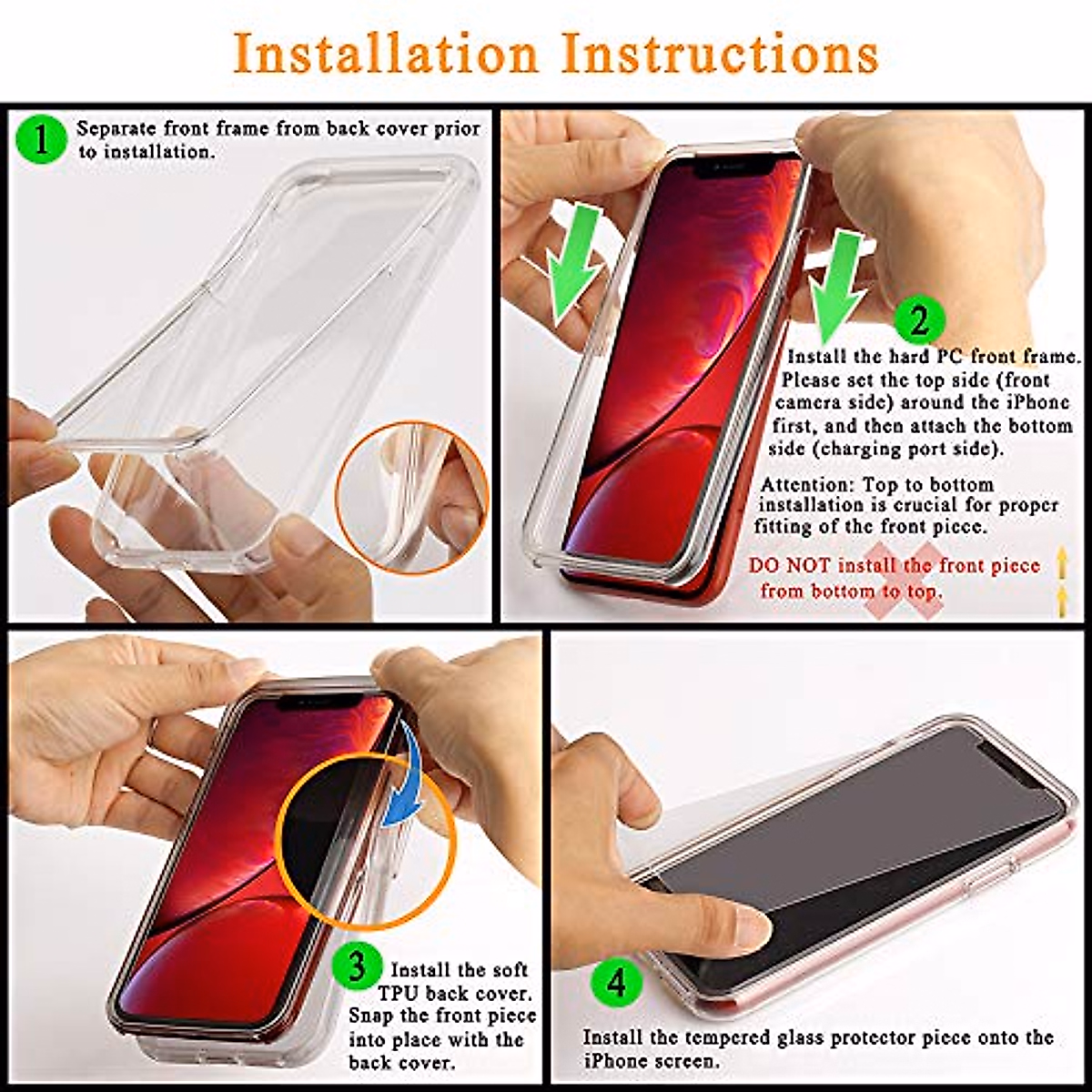 Installation Instructions

1 Separate front frame from back cover prior to installation.

2 Install the hard PC front frame. Please set the top side (front camera side) around the iPhone first, and then attach the bottom side (charging port side).

Attention: Top to bottom installation is crucial for proper fitting of the front piece.

DO NOT install the front piece from bottom to top.

3 Install the soft TPU back cover. Snap the front piece into place with the back cover.

4 Install the tempered glass protector piece onto the iPhone screen.