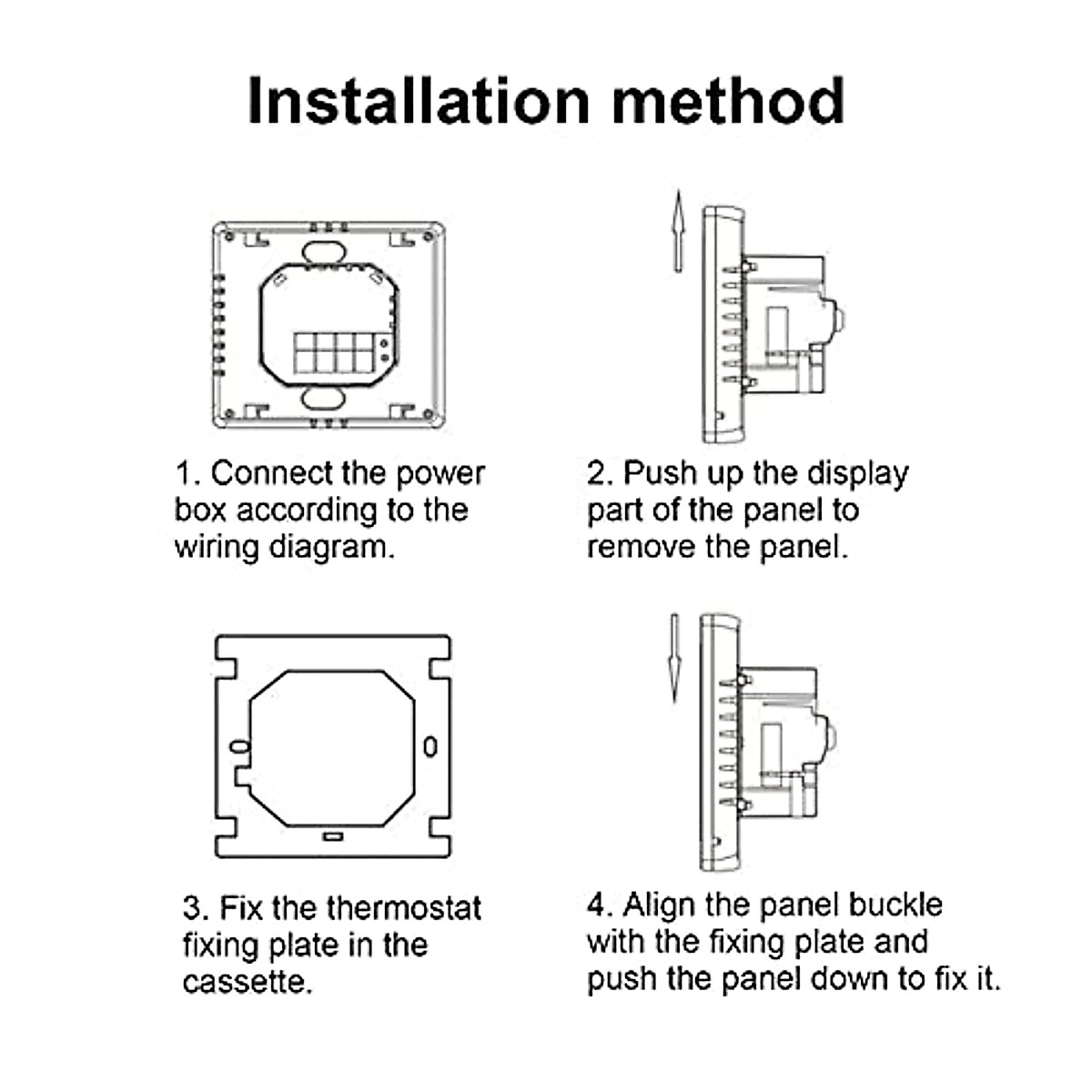 Installation method

1. Connect the power box according to the wiring diagram.

2. Push up the display part of the panel to remove the panel.

3. Fix the thermostat fixing plate in the cassette.

4. Align the panel buckle with the fixing plate and push the panel down to fix it.