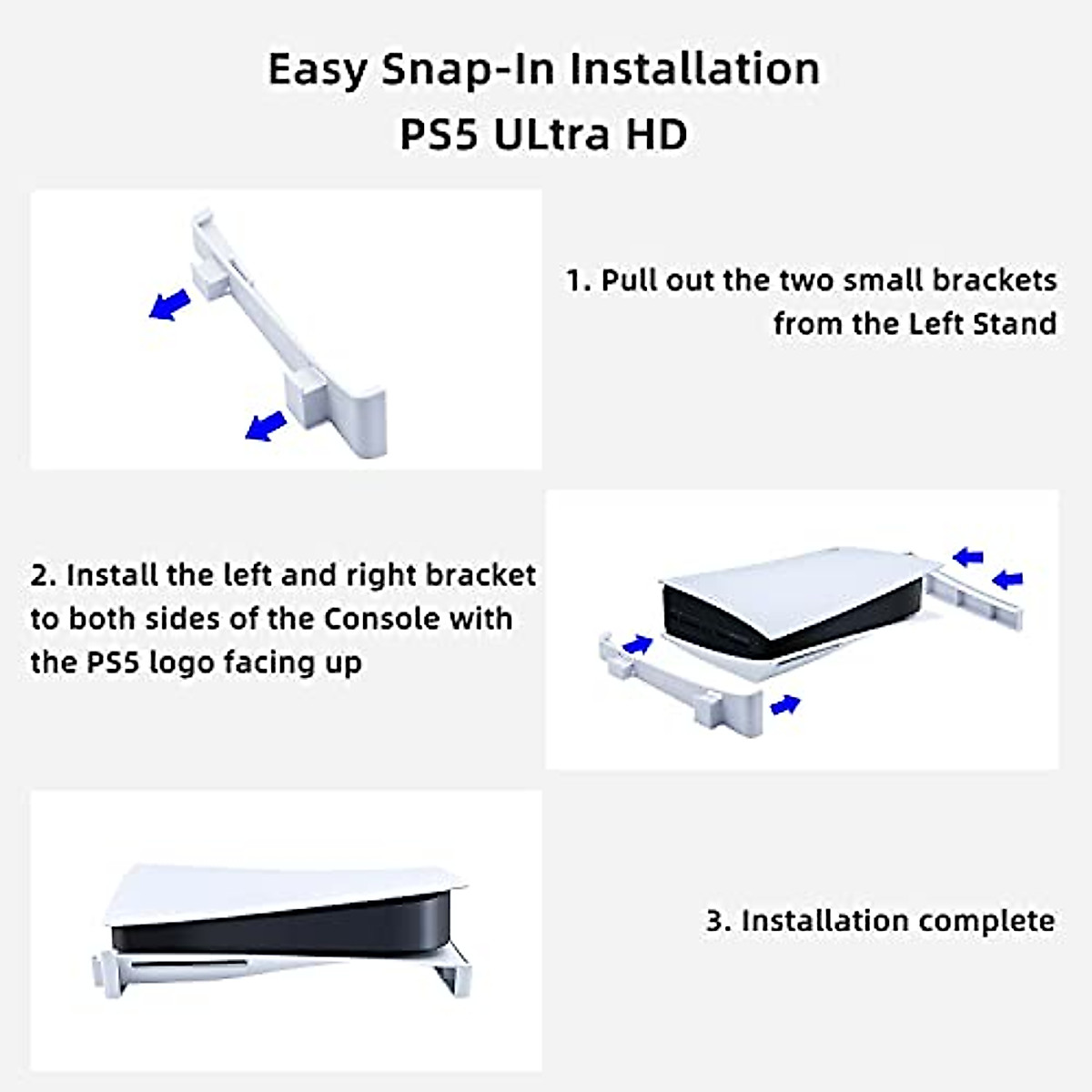 Easy Snap-In Installation
PS5 ULtra HD

1. Pull out the two small brackets from the Left Stand

2. Install the left and right bracket to both sides of the Console with the PS5 logo facing up

3. Installation complete