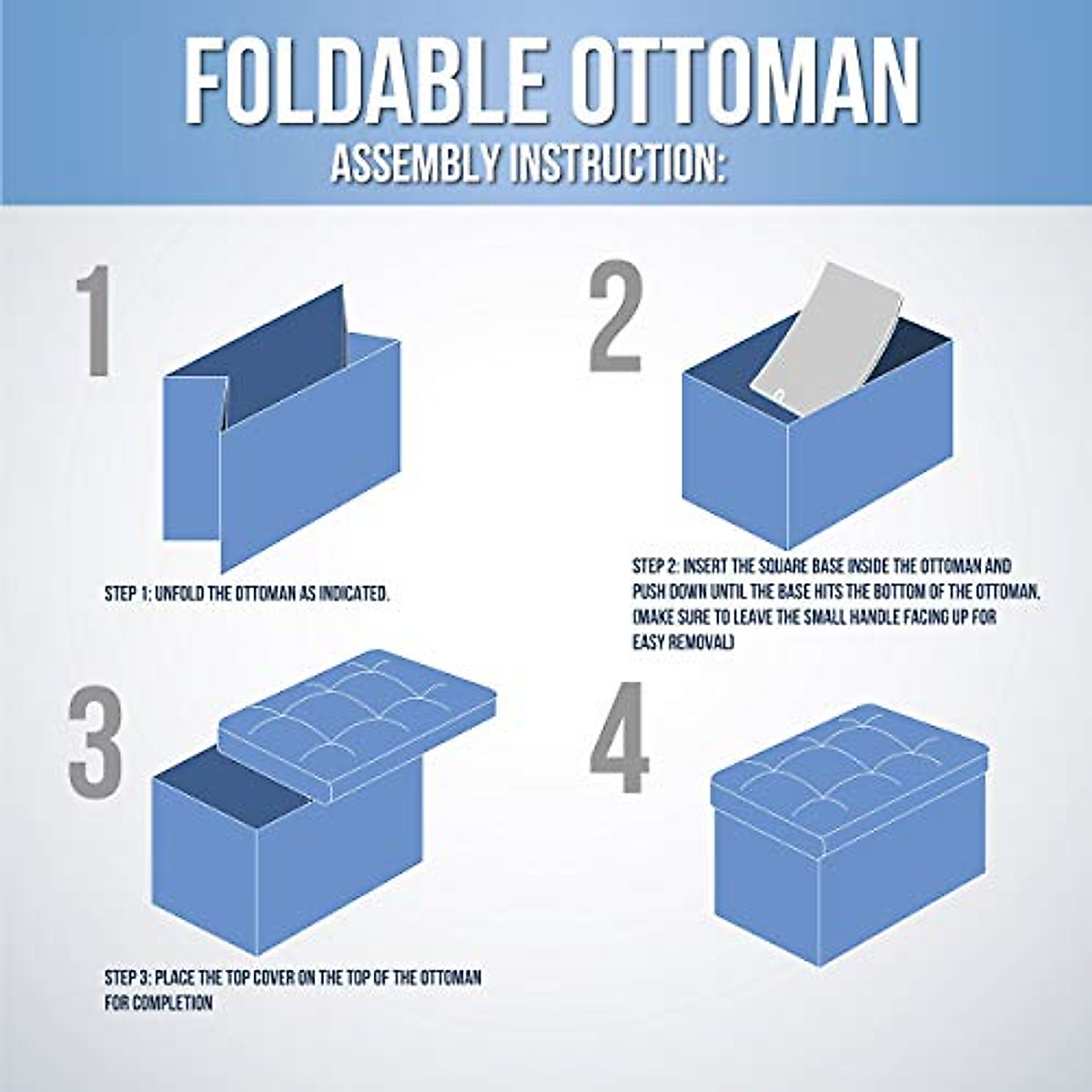 FOLDABLE OTTOMAN
ASSEMBLY INSTRUCTION:

1

STEP 1: UNFOLD THE OTTOMAN AS INDICATED.

2

STEP 2: INSERT THE SQUARE BASE INSIDE THE OTTOMAN AND PUSH DOWN UNTIL THE BASE HITS THE BOTTOM OF THE OTTOMAN. (MAKE SURE TO LEAVE THE SMALL HANDLE FACING UP FOR EASY REMOVAL)

3

STEP 3: PLACE THE TOP COVER ON THE TOP OF THE OTTOMAN FOR COMPLETION

4