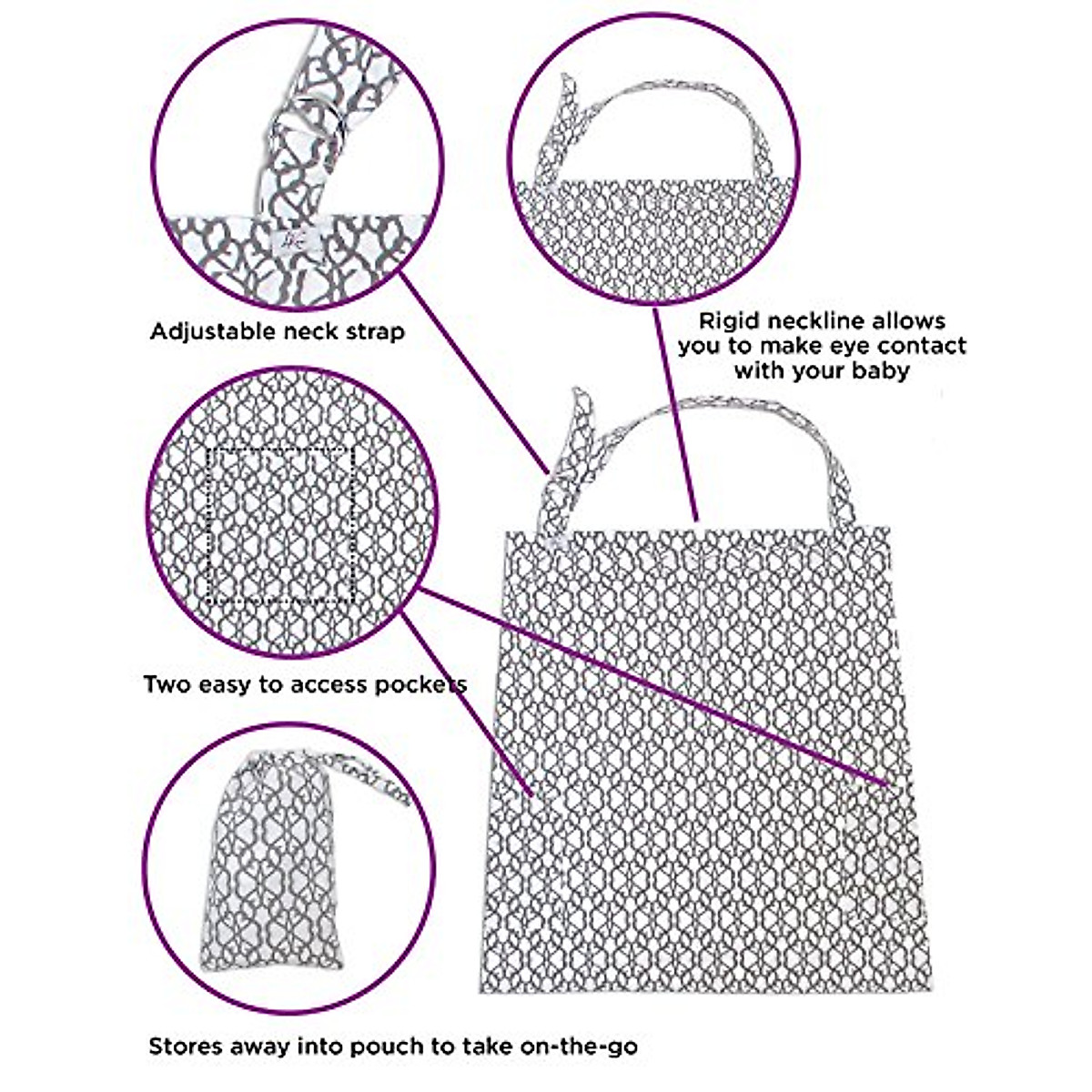 Adjustable neck strap

Rigid neckline allows you to make eye contact with your baby

Two easy to access pockets

Stores away into pouch to take on-the-go