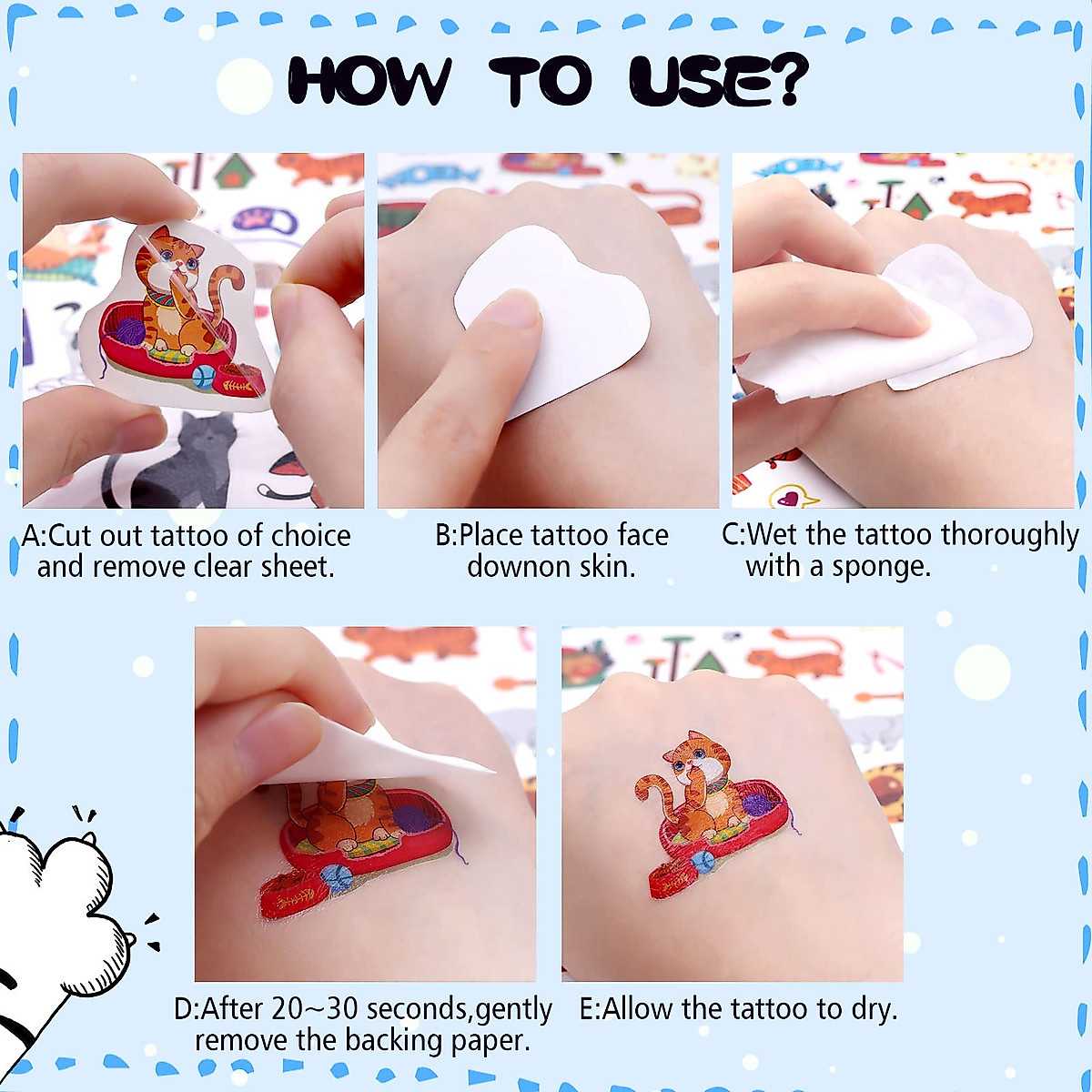 HOW TO USE?

A:Cut out tattoo of choice and remove clear sheet.

B:Place tattoo face downon skin.

C:Wet the tattoo thoroughly with a sponge.

D:After 20~30 seconds,gently remove the backing paper.

E:Allow the tattoo to dry.