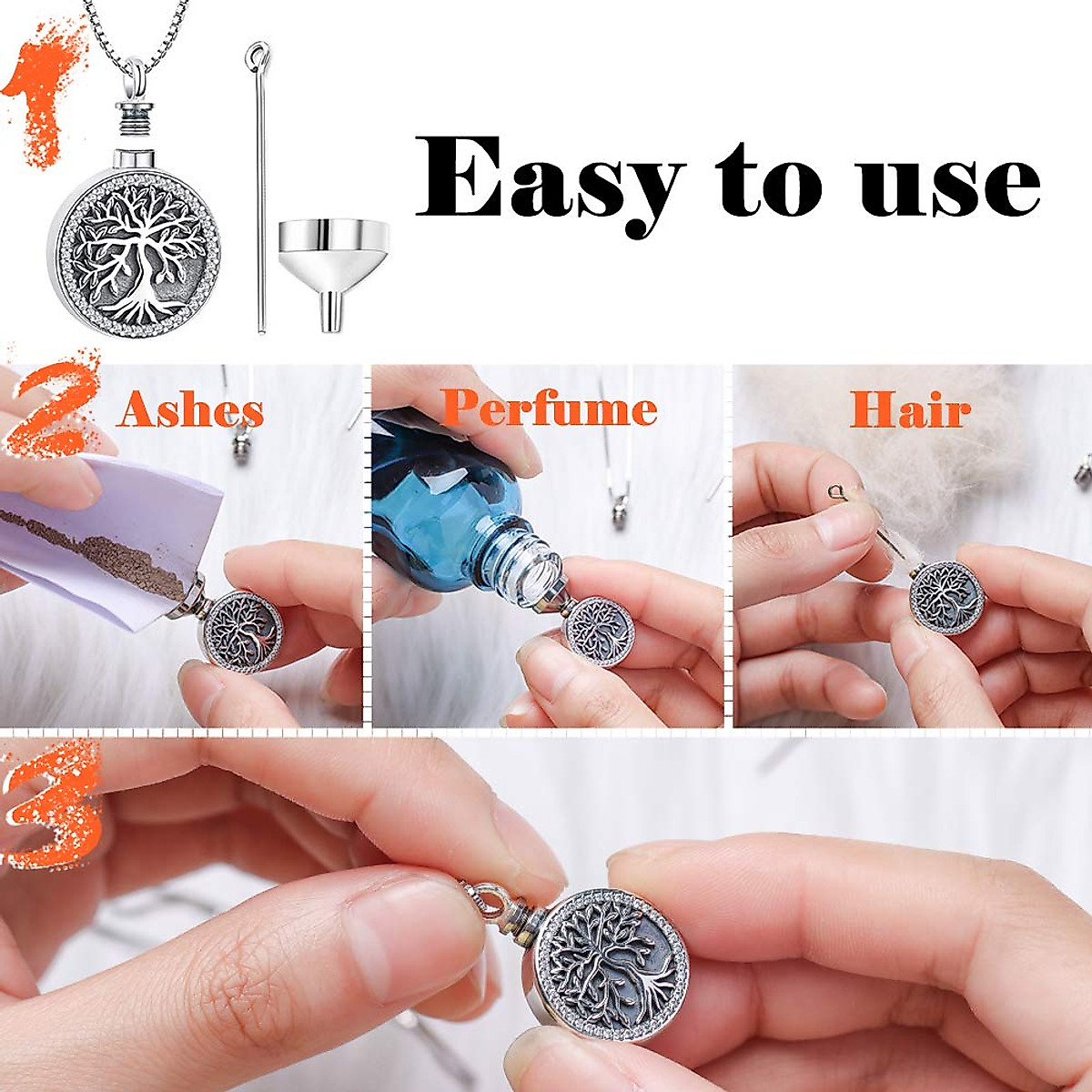 1

Easy to use

2

Ashes

Perfume

Hair

3