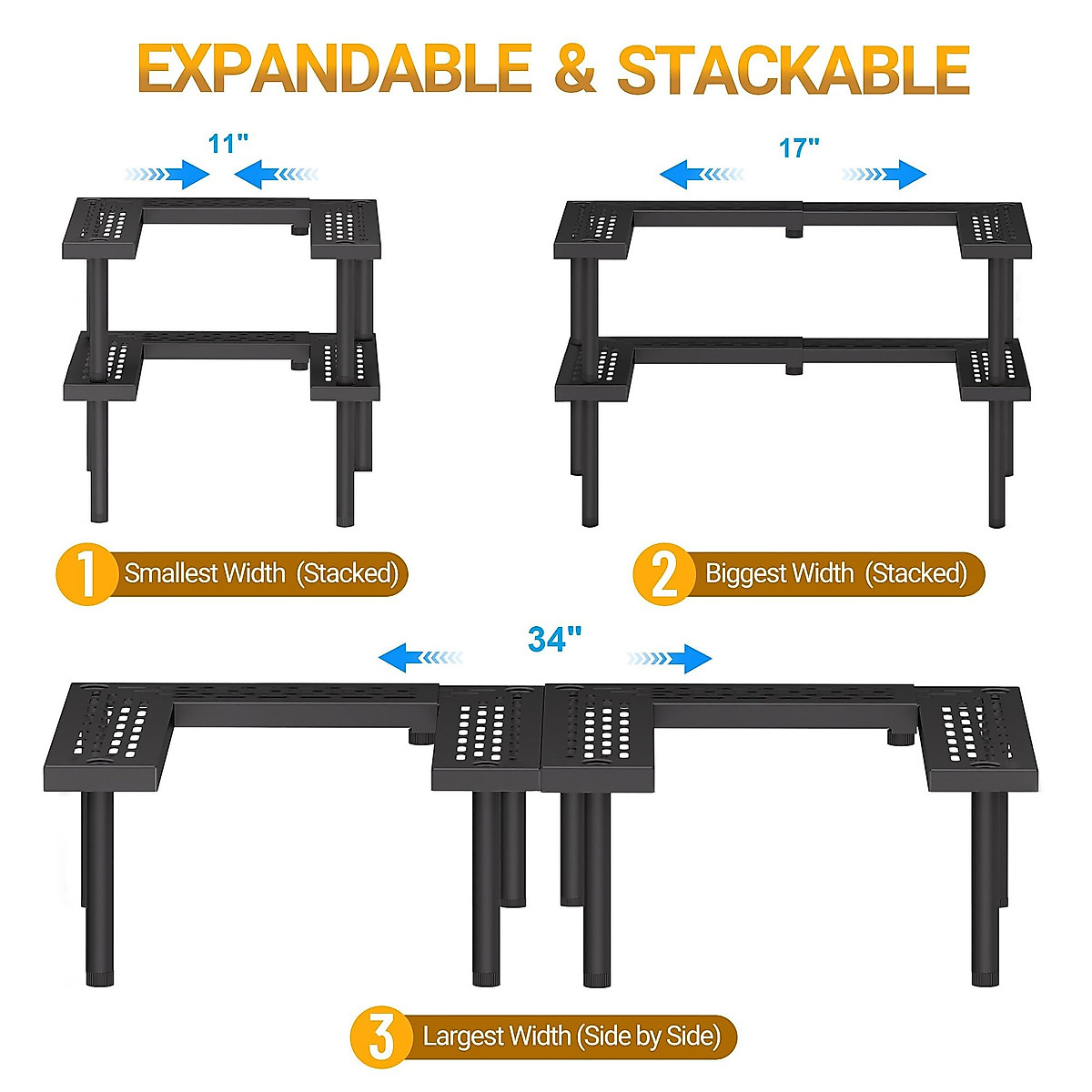 EXPANDABLE & STACKABLE

11"

17"

1 Smallest Width (Stacked)

2 Biggest Width (Stacked)

34"

3 Largest Width (Side by Side)