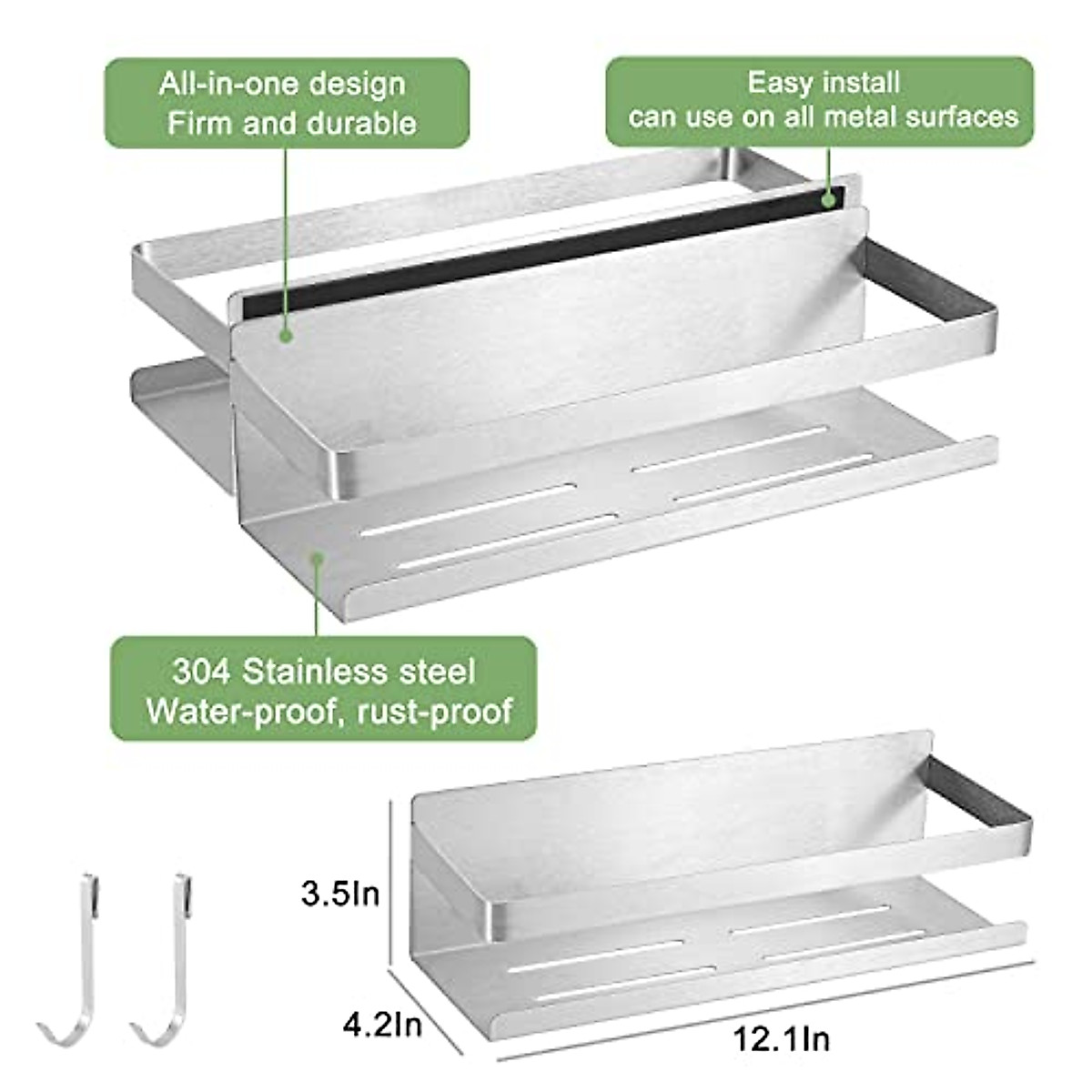 All-in-one design
Firm and durable

Easy install
can use on all metal surfaces

304 Stainless steel
Water-proof, rust-proof

3.5In

4.2In

12.1In