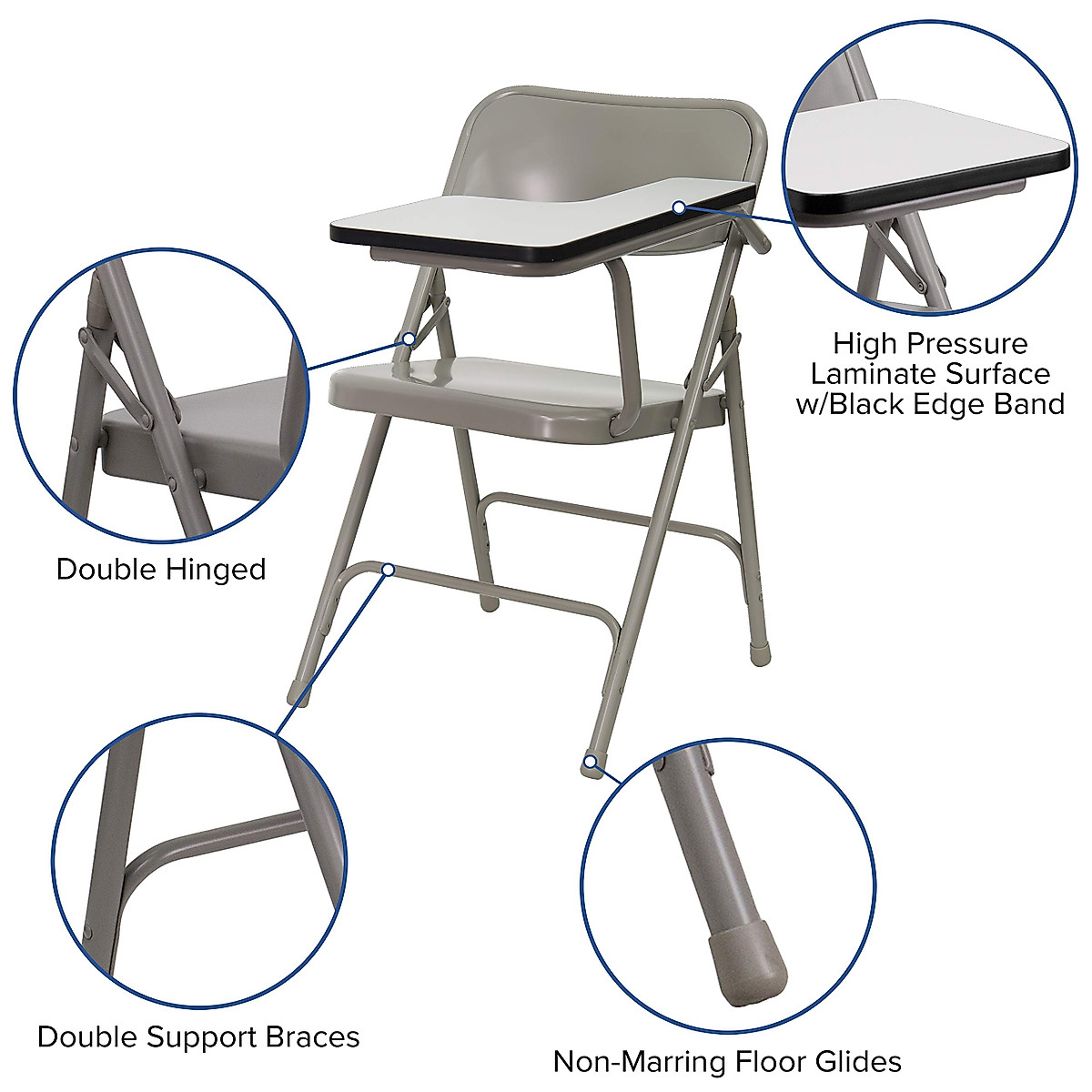 High Pressure Laminate Surface w/Black Edge Band

Double Hinged

Double Support Braces

Non-Marring Floor Glides